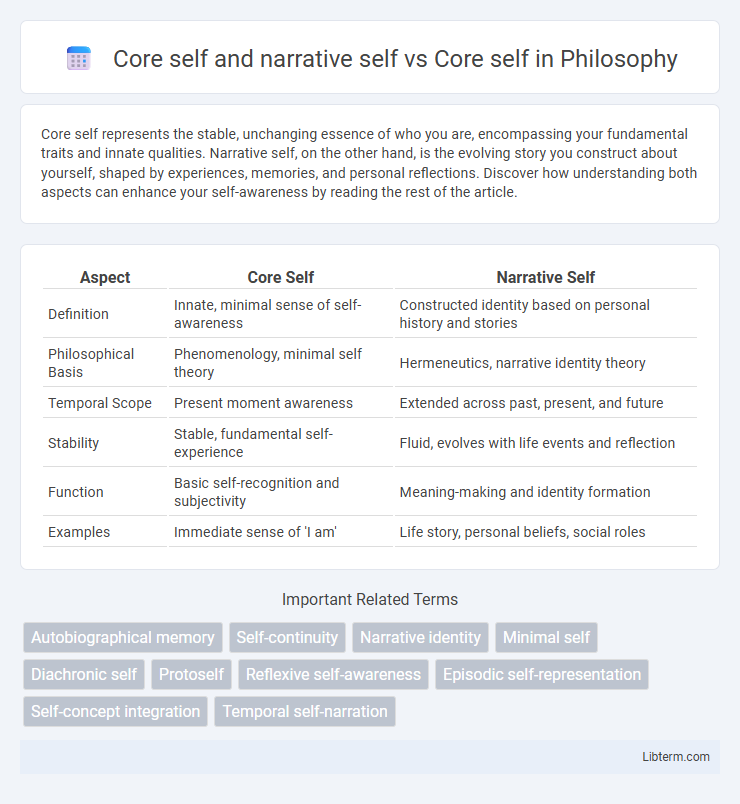 Core self and narrative self vs Core self in Philosophy

Core self represents the stable, unchanging essence of who you are, encompassing your fundamental traits and innate qualities. Narrative self, on the other hand, is the evolving story you construct about yourself, shaped by experiences, memories, and personal reflections. Discover how understanding both aspects can enhance your self-awareness by reading the rest of the article.

| Aspect | Core Self | Narrative Self |
|---|---|---|
| Definition | Innate, minimal sense of self-awareness | Constructed identity based on personal history and stories |
| Philosophical Basis | Phenomenology, minimal self theory | Hermeneutics, narrative identity theory |
| Temporal Scope | Present moment awareness | Extended across past, present, and future |
| Stability | Stable, fundamental self-experience | Fluid, evolves with life events and reflection |
| Function | Basic self-recognition and subjectivity | Meaning-making and identity formation |
| Examples | Immediate sense of 'I am' | Life story, personal beliefs, social roles |

Important Related Terms

Autobiographical memory
Self-continuity
Narrative identity
Minimal self
Diachronic self
Protoself
Reflexive self-awareness
Episodic self-representation
Self-concept integration
Temporal self-narration

Libterm.com