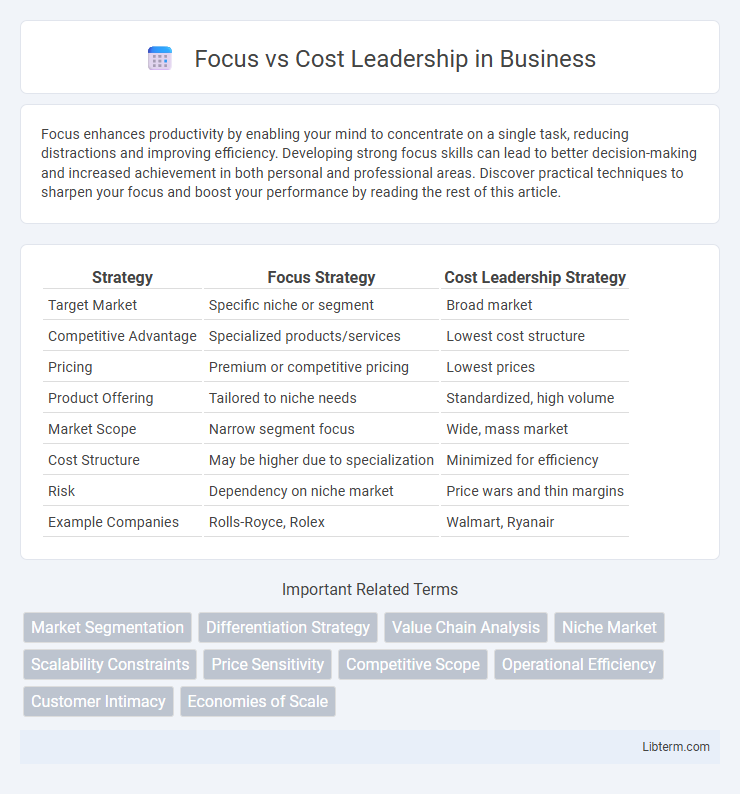 Focus vs Cost Leadership in Business

Focus enhances productivity by enabling your mind to concentrate on a single task, reducing distractions and improving efficiency. Developing strong focus skills can lead to better decision-making and increased achievement in both personal and professional areas. Discover practical techniques to sharpen your focus and boost your performance by reading the rest of this article.

| Strategy | Focus Strategy | Cost Leadership Strategy |
|---|---|---|
| Target Market | Specific niche or segment | Broad market |
| Competitive Advantage | Specialized products/services | Lowest cost structure |
| Pricing | Premium or competitive pricing | Lowest prices |
| Product Offering | Tailored to niche needs | Standardized, high volume |
| Market Scope | Narrow segment focus | Wide, mass market |
| Cost Structure | May be higher due to specialization | Minimized for efficiency |
| Risk | Dependency on niche market | Price wars and thin margins |
| Example Companies | Rolls-Royce, Rolex | Walmart, Ryanair |

Important Related Terms

Market Segmentation
Differentiation Strategy
Value Chain Analysis
Niche Market
Scalability Constraints
Price Sensitivity
Competitive Scope
Operational Efficiency
Customer Intimacy
Economies of Scale

Libterm.com