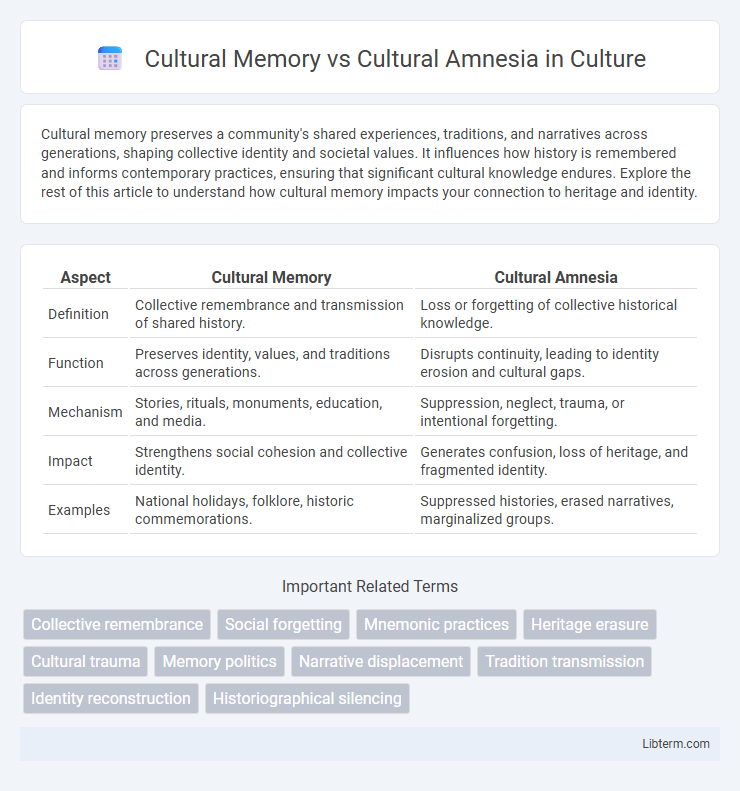 Cultural Memory vs Cultural Amnesia in Culture

Cultural memory preserves a community's shared experiences, traditions, and narratives across generations, shaping collective identity and societal values. It influences how history is remembered and informs contemporary practices, ensuring that significant cultural knowledge endures. Explore the rest of this article to understand how cultural memory impacts your connection to heritage and identity.

| Aspect | Cultural Memory | Cultural Amnesia |
|---|---|---|
| Definition | Collective remembrance and transmission of shared history. | Loss or forgetting of collective historical knowledge. |
| Function | Preserves identity, values, and traditions across generations. | Disrupts continuity, leading to identity erosion and cultural gaps. |
| Mechanism | Stories, rituals, monuments, education, and media. | Suppression, neglect, trauma, or intentional forgetting. |
| Impact | Strengthens social cohesion and collective identity. | Generates confusion, loss of heritage, and fragmented identity. |
| Examples | National holidays, folklore, historic commemorations. | Suppressed histories, erased narratives, marginalized groups. |

Important Related Terms

Collective remembrance
Social forgetting
Mnemonic practices
Heritage erasure
Cultural trauma
Memory politics
Narrative displacement
Tradition transmission
Identity reconstruction
Historiographical silencing

Libterm.com