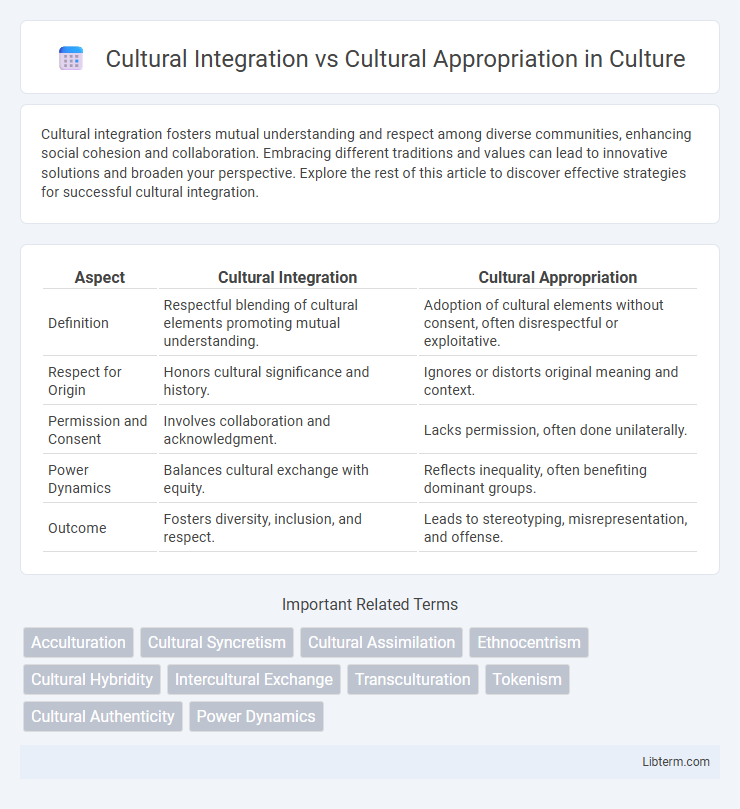 Cultural Integration vs Cultural Appropriation in Culture

Cultural integration fosters mutual understanding and respect among diverse communities, enhancing social cohesion and collaboration. Embracing different traditions and values can lead to innovative solutions and broaden your perspective. Explore the rest of this article to discover effective strategies for successful cultural integration.

| Aspect | Cultural Integration | Cultural Appropriation |
|---|---|---|
| Definition | Respectful blending of cultural elements promoting mutual understanding. | Adoption of cultural elements without consent, often disrespectful or exploitative. |
| Respect for Origin | Honors cultural significance and history. | Ignores or distorts original meaning and context. |
| Permission and Consent | Involves collaboration and acknowledgment. | Lacks permission, often done unilaterally. |
| Power Dynamics | Balances cultural exchange with equity. | Reflects inequality, often benefiting dominant groups. |
| Outcome | Fosters diversity, inclusion, and respect. | Leads to stereotyping, misrepresentation, and offense. |

Important Related Terms

Acculturation
Cultural Syncretism
Cultural Assimilation
Ethnocentrism
Cultural Hybridity
Intercultural Exchange
Transculturation
Tokenism
Cultural Authenticity
Power Dynamics

Libterm.com