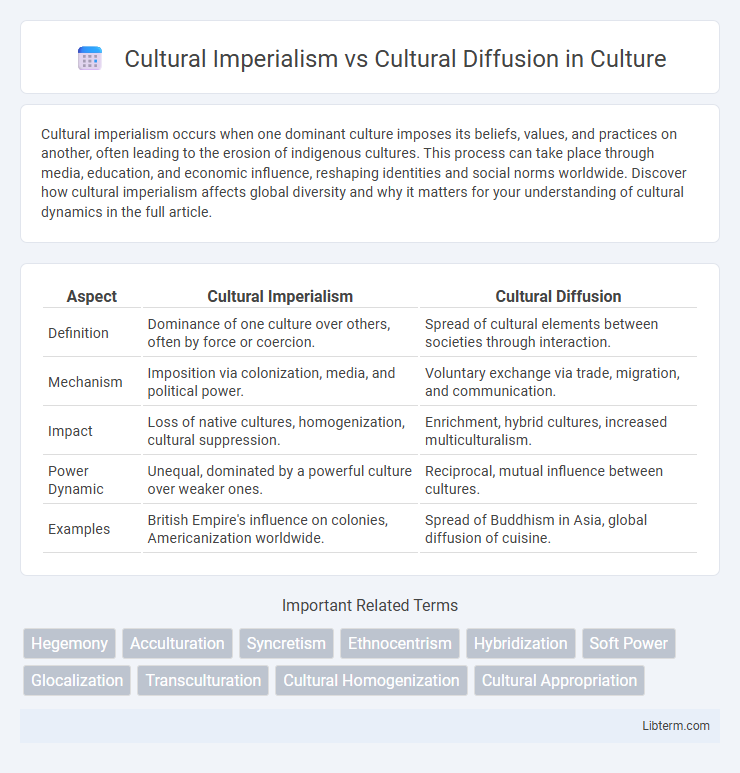 Cultural Imperialism vs Cultural Diffusion in Culture

Cultural imperialism occurs when one dominant culture imposes its beliefs, values, and practices on another, often leading to the erosion of indigenous cultures. This process can take place through media, education, and economic influence, reshaping identities and social norms worldwide. Discover how cultural imperialism affects global diversity and why it matters for your understanding of cultural dynamics in the full article.

| Aspect | Cultural Imperialism | Cultural Diffusion |
|---|---|---|
| Definition | Dominance of one culture over others, often by force or coercion. | Spread of cultural elements between societies through interaction. |
| Mechanism | Imposition via colonization, media, and political power. | Voluntary exchange via trade, migration, and communication. |
| Impact | Loss of native cultures, homogenization, cultural suppression. | Enrichment, hybrid cultures, increased multiculturalism. |
| Power Dynamic | Unequal, dominated by a powerful culture over weaker ones. | Reciprocal, mutual influence between cultures. |
| Examples | British Empire's influence on colonies, Americanization worldwide. | Spread of Buddhism in Asia, global diffusion of cuisine. |

Important Related Terms

Hegemony
Acculturation
Syncretism
Ethnocentrism
Hybridization
Soft Power
Glocalization
Transculturation
Cultural Homogenization
Cultural Appropriation

Libterm.com