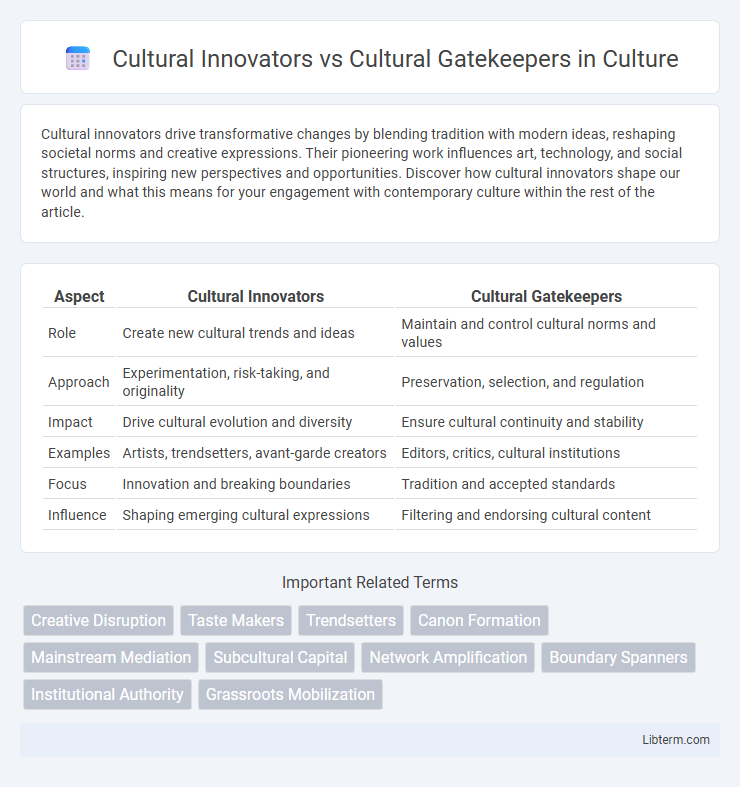 Cultural Innovators vs Cultural Gatekeepers in Culture

Cultural innovators drive transformative changes by blending tradition with modern ideas, reshaping societal norms and creative expressions. Their pioneering work influences art, technology, and social structures, inspiring new perspectives and opportunities. Discover how cultural innovators shape our world and what this means for your engagement with contemporary culture within the rest of the article.

| Aspect | Cultural Innovators | Cultural Gatekeepers |
|---|---|---|
| Role | Create new cultural trends and ideas | Maintain and control cultural norms and values |
| Approach | Experimentation, risk-taking, and originality | Preservation, selection, and regulation |
| Impact | Drive cultural evolution and diversity | Ensure cultural continuity and stability |
| Examples | Artists, trendsetters, avant-garde creators | Editors, critics, cultural institutions |
| Focus | Innovation and breaking boundaries | Tradition and accepted standards |
| Influence | Shaping emerging cultural expressions | Filtering and endorsing cultural content |

Important Related Terms

Creative Disruption
Taste Makers
Trendsetters
Canon Formation
Mainstream Mediation
Subcultural Capital
Network Amplification
Boundary Spanners
Institutional Authority
Grassroots Mobilization

Libterm.com