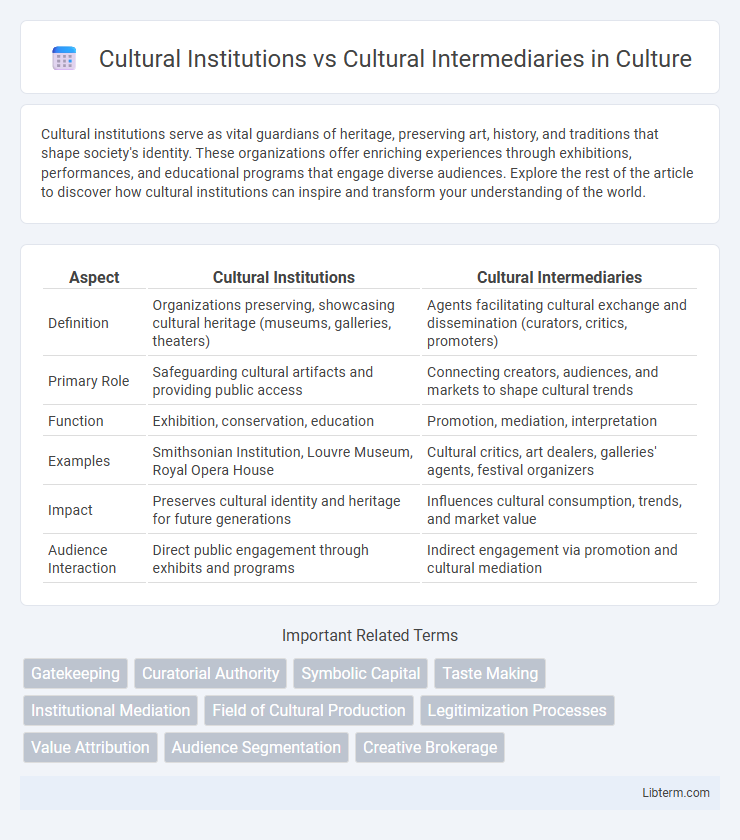 Cultural Institutions vs Cultural Intermediaries in Culture

Cultural institutions serve as vital guardians of heritage, preserving art, history, and traditions that shape society's identity. These organizations offer enriching experiences through exhibitions, performances, and educational programs that engage diverse audiences. Explore the rest of the article to discover how cultural institutions can inspire and transform your understanding of the world.

| Aspect | Cultural Institutions | Cultural Intermediaries |
|---|---|---|
| Definition | Organizations preserving, showcasing cultural heritage (museums, galleries, theaters) | Agents facilitating cultural exchange and dissemination (curators, critics, promoters) |
| Primary Role | Safeguarding cultural artifacts and providing public access | Connecting creators, audiences, and markets to shape cultural trends |
| Function | Exhibition, conservation, education | Promotion, mediation, interpretation |
| Examples | Smithsonian Institution, Louvre Museum, Royal Opera House | Cultural critics, art dealers, galleries' agents, festival organizers |
| Impact | Preserves cultural identity and heritage for future generations | Influences cultural consumption, trends, and market value |
| Audience Interaction | Direct public engagement through exhibits and programs | Indirect engagement via promotion and cultural mediation |

Important Related Terms

Gatekeeping
Curatorial Authority
Symbolic Capital
Taste Making
Institutional Mediation
Field of Cultural Production
Legitimization Processes
Value Attribution
Audience Segmentation
Creative Brokerage

Libterm.com