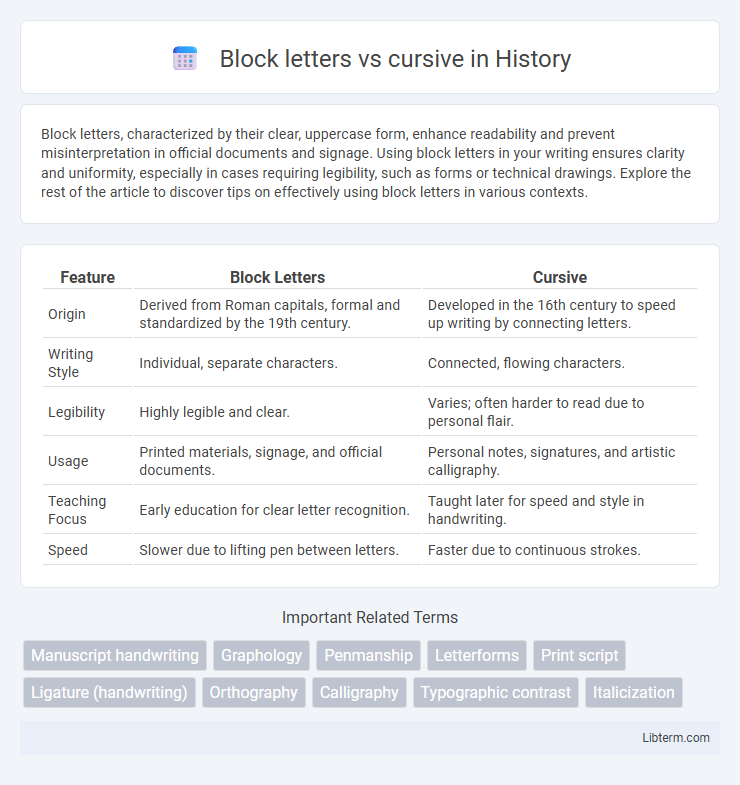 Block letters vs cursive in History

Block letters, characterized by their clear, uppercase form, enhance readability and prevent misinterpretation in official documents and signage. Using block letters in your writing ensures clarity and uniformity, especially in cases requiring legibility, such as forms or technical drawings. Explore the rest of the article to discover tips on effectively using block letters in various contexts.

| Feature | Block Letters | Cursive |
|---|---|---|
| Origin | Derived from Roman capitals, formal and standardized by the 19th century. | Developed in the 16th century to speed up writing by connecting letters. |
| Writing Style | Individual, separate characters. | Connected, flowing characters. |
| Legibility | Highly legible and clear. | Varies; often harder to read due to personal flair. |
| Usage | Printed materials, signage, and official documents. | Personal notes, signatures, and artistic calligraphy. |
| Teaching Focus | Early education for clear letter recognition. | Taught later for speed and style in handwriting. |
| Speed | Slower due to lifting pen between letters. | Faster due to continuous strokes. |

Important Related Terms

Manuscript handwriting
Graphology
Penmanship
Letterforms
Print script
Ligature (handwriting)
Orthography
Calligraphy
Typographic contrast
Italicization

Libterm.com