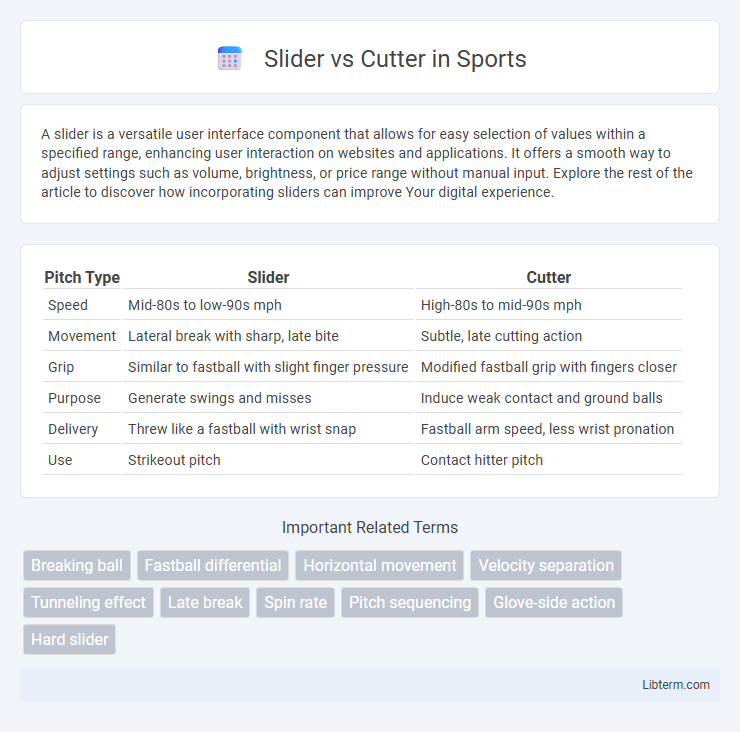 Slider vs Cutter in Sports

A slider is a versatile user interface component that allows for easy selection of values within a specified range, enhancing user interaction on websites and applications. It offers a smooth way to adjust settings such as volume, brightness, or price range without manual input. Explore the rest of the article to discover how incorporating sliders can improve Your digital experience.

| Pitch Type | Slider | Cutter |
|---|---|---|
| Speed | Mid-80s to low-90s mph | High-80s to mid-90s mph |
| Movement | Lateral break with sharp, late bite | Subtle, late cutting action |
| Grip | Similar to fastball with slight finger pressure | Modified fastball grip with fingers closer |
| Purpose | Generate swings and misses | Induce weak contact and ground balls |
| Delivery | Threw like a fastball with wrist snap | Fastball arm speed, less wrist pronation |
| Use | Strikeout pitch | Contact hitter pitch |

Important Related Terms

Breaking ball
Fastball differential
Horizontal movement
Velocity separation
Tunneling effect
Late break
Spin rate
Pitch sequencing
Glove-side action
Hard slider

Libterm.com