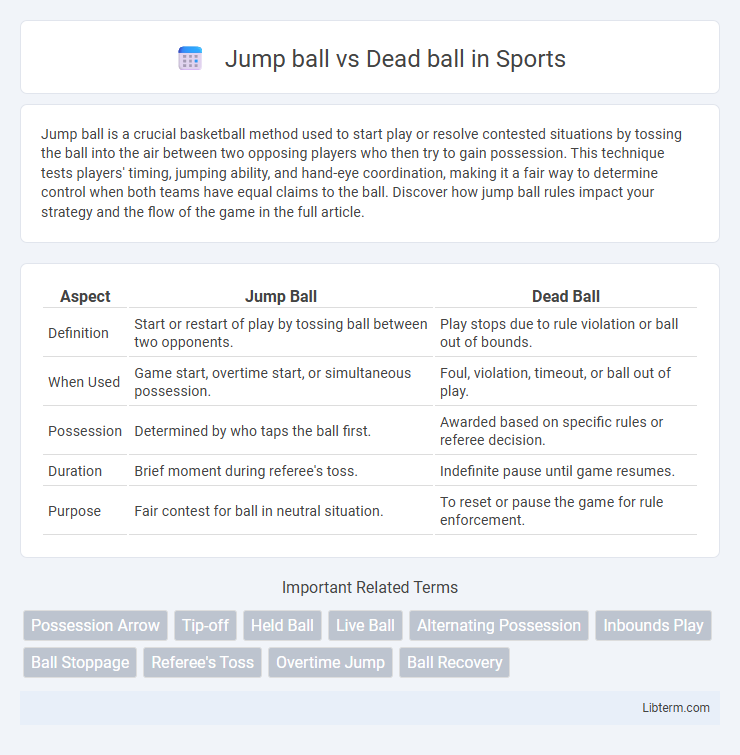 Jump ball vs Dead ball in Sports

Jump ball is a crucial basketball method used to start play or resolve contested situations by tossing the ball into the air between two opposing players who then try to gain possession. This technique tests players' timing, jumping ability, and hand-eye coordination, making it a fair way to determine control when both teams have equal claims to the ball. Discover how jump ball rules impact your strategy and the flow of the game in the full article.

| Aspect | Jump Ball | Dead Ball |
|---|---|---|
| Definition | Start or restart of play by tossing ball between two opponents. | Play stops due to rule violation or ball out of bounds. |
| When Used | Game start, overtime start, or simultaneous possession. | Foul, violation, timeout, or ball out of play. |
| Possession | Determined by who taps the ball first. | Awarded based on specific rules or referee decision. |
| Duration | Brief moment during referee's toss. | Indefinite pause until game resumes. |
| Purpose | Fair contest for ball in neutral situation. | To reset or pause the game for rule enforcement. |

Important Related Terms

Possession Arrow
Tip-off
Held Ball
Live Ball
Alternating Possession
Inbounds Play
Ball Stoppage
Referee's Toss
Overtime Jump
Ball Recovery

Libterm.com