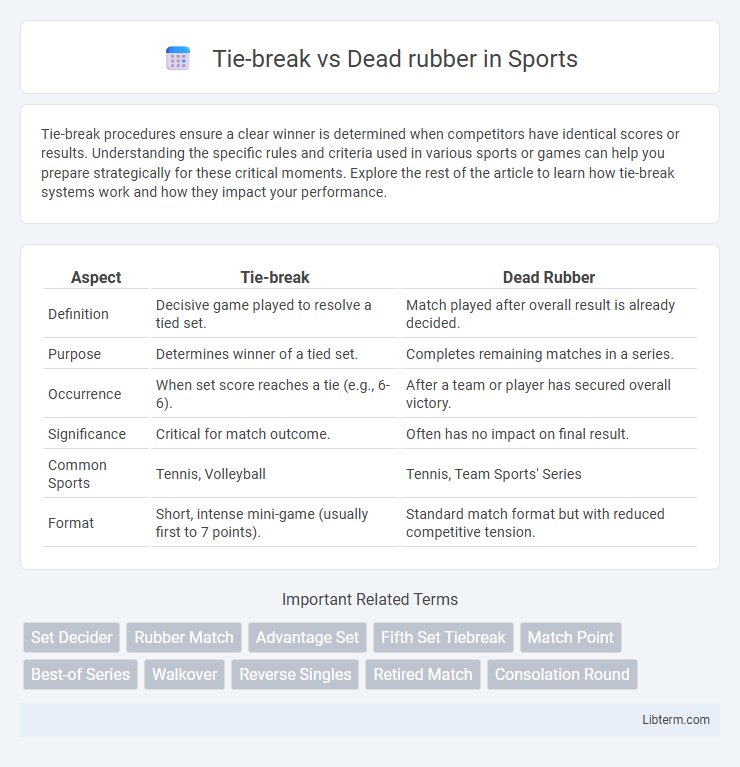 Tie-break vs Dead rubber in Sports

Tie-break procedures ensure a clear winner is determined when competitors have identical scores or results. Understanding the specific rules and criteria used in various sports or games can help you prepare strategically for these critical moments. Explore the rest of the article to learn how tie-break systems work and how they impact your performance.

| Aspect | Tie-break | Dead Rubber |
|---|---|---|
| Definition | Decisive game played to resolve a tied set. | Match played after overall result is already decided. |
| Purpose | Determines winner of a tied set. | Completes remaining matches in a series. |
| Occurrence | When set score reaches a tie (e.g., 6-6). | After a team or player has secured overall victory. |
| Significance | Critical for match outcome. | Often has no impact on final result. |
| Common Sports | Tennis, Volleyball | Tennis, Team Sports' Series |
| Format | Short, intense mini-game (usually first to 7 points). | Standard match format but with reduced competitive tension. |

Important Related Terms

Set Decider
Rubber Match
Advantage Set
Fifth Set Tiebreak
Match Point
Best-of Series
Walkover
Reverse Singles
Retired Match
Consolation Round

Libterm.com