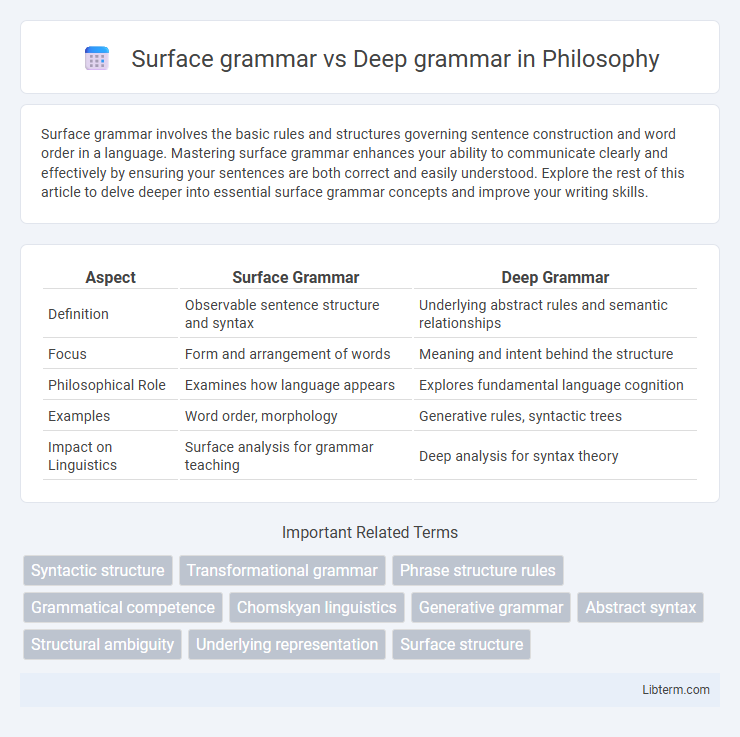 Surface grammar vs Deep grammar in Philosophy

Surface grammar involves the basic rules and structures governing sentence construction and word order in a language. Mastering surface grammar enhances your ability to communicate clearly and effectively by ensuring your sentences are both correct and easily understood. Explore the rest of this article to delve deeper into essential surface grammar concepts and improve your writing skills.

| Aspect | Surface Grammar | Deep Grammar |
|---|---|---|
| Definition | Observable sentence structure and syntax | Underlying abstract rules and semantic relationships |
| Focus | Form and arrangement of words | Meaning and intent behind the structure |
| Philosophical Role | Examines how language appears | Explores fundamental language cognition |
| Examples | Word order, morphology | Generative rules, syntactic trees |
| Impact on Linguistics | Surface analysis for grammar teaching | Deep analysis for syntax theory |

Important Related Terms

Syntactic structure
Transformational grammar
Phrase structure rules
Grammatical competence
Chomskyan linguistics
Generative grammar
Abstract syntax
Structural ambiguity
Underlying representation
Surface structure

Libterm.com