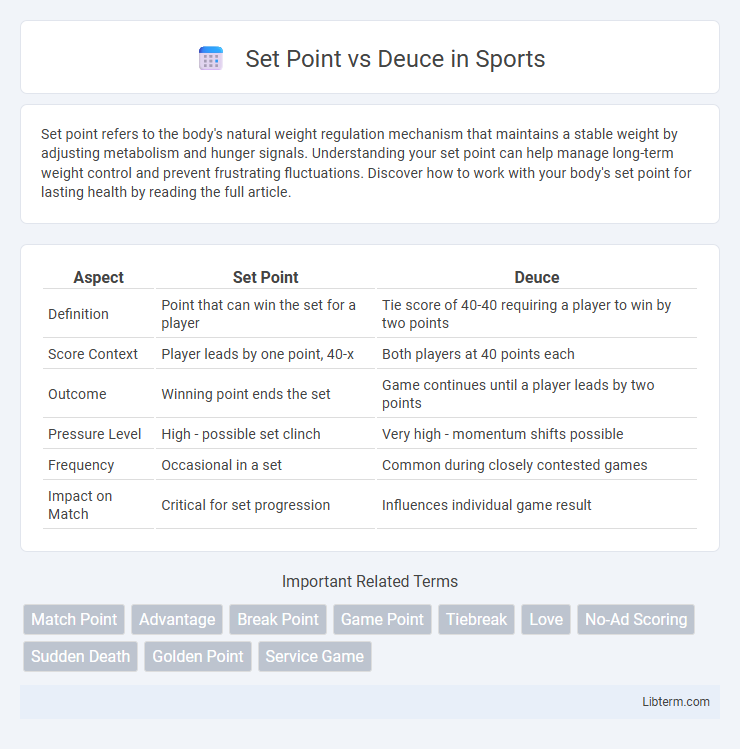 Set Point vs Deuce in Sports

Set point refers to the body's natural weight regulation mechanism that maintains a stable weight by adjusting metabolism and hunger signals. Understanding your set point can help manage long-term weight control and prevent frustrating fluctuations. Discover how to work with your body's set point for lasting health by reading the full article.

| Aspect | Set Point | Deuce |
|---|---|---|
| Definition | Point that can win the set for a player | Tie score of 40-40 requiring a player to win by two points |
| Score Context | Player leads by one point, 40-x | Both players at 40 points each |
| Outcome | Winning point ends the set | Game continues until a player leads by two points |
| Pressure Level | High - possible set clinch | Very high - momentum shifts possible |
| Frequency | Occasional in a set | Common during closely contested games |
| Impact on Match | Critical for set progression | Influences individual game result |

Important Related Terms

Match Point
Advantage
Break Point
Game Point
Tiebreak
Love
No-Ad Scoring
Sudden Death
Golden Point
Service Game

Libterm.com