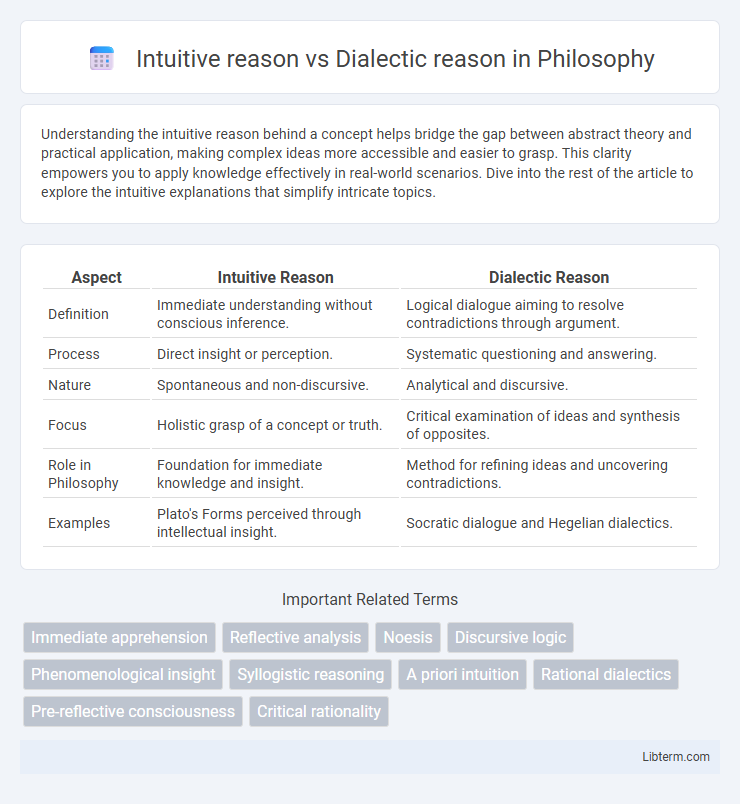 Intuitive reason vs Dialectic reason in Philosophy

Understanding the intuitive reason behind a concept helps bridge the gap between abstract theory and practical application, making complex ideas more accessible and easier to grasp. This clarity empowers you to apply knowledge effectively in real-world scenarios. Dive into the rest of the article to explore the intuitive explanations that simplify intricate topics.

| Aspect | Intuitive Reason | Dialectic Reason |
|---|---|---|
| Definition | Immediate understanding without conscious inference. | Logical dialogue aiming to resolve contradictions through argument. |
| Process | Direct insight or perception. | Systematic questioning and answering. |
| Nature | Spontaneous and non-discursive. | Analytical and discursive. |
| Focus | Holistic grasp of a concept or truth. | Critical examination of ideas and synthesis of opposites. |
| Role in Philosophy | Foundation for immediate knowledge and insight. | Method for refining ideas and uncovering contradictions. |
| Examples | Plato's Forms perceived through intellectual insight. | Socratic dialogue and Hegelian dialectics. |

Important Related Terms

Immediate apprehension
Reflective analysis
Noesis
Discursive logic
Phenomenological insight
Syllogistic reasoning
A priori intuition
Rational dialectics
Pre-reflective consciousness
Critical rationality

Libterm.com