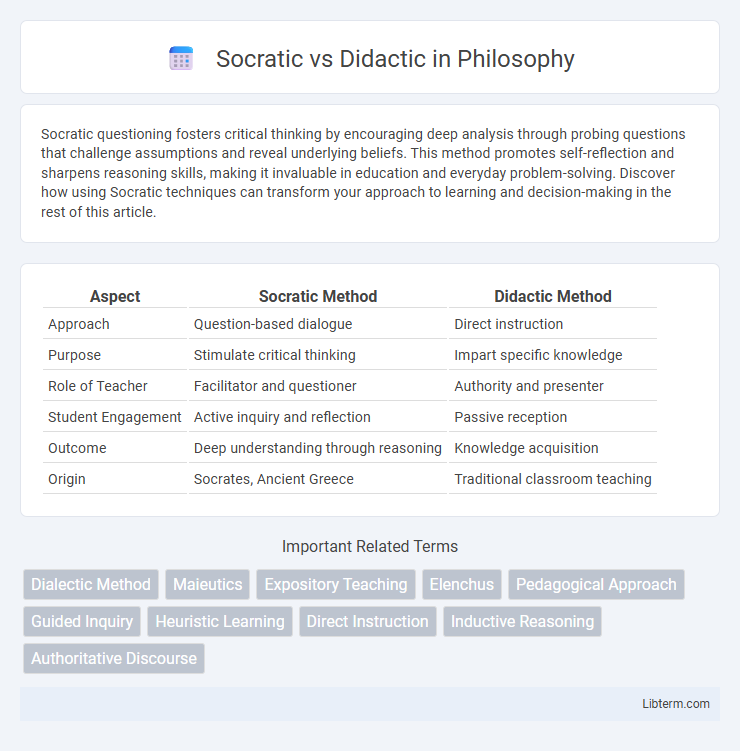 Socratic vs Didactic in Philosophy

Socratic questioning fosters critical thinking by encouraging deep analysis through probing questions that challenge assumptions and reveal underlying beliefs. This method promotes self-reflection and sharpens reasoning skills, making it invaluable in education and everyday problem-solving. Discover how using Socratic techniques can transform your approach to learning and decision-making in the rest of this article.

| Aspect | Socratic Method | Didactic Method |
|---|---|---|
| Approach | Question-based dialogue | Direct instruction |
| Purpose | Stimulate critical thinking | Impart specific knowledge |
| Role of Teacher | Facilitator and questioner | Authority and presenter |
| Student Engagement | Active inquiry and reflection | Passive reception |
| Outcome | Deep understanding through reasoning | Knowledge acquisition |
| Origin | Socrates, Ancient Greece | Traditional classroom teaching |

Important Related Terms

Dialectic Method
Maieutics
Expository Teaching
Elenchus
Pedagogical Approach
Guided Inquiry
Heuristic Learning
Direct Instruction
Inductive Reasoning
Authoritative Discourse

Libterm.com