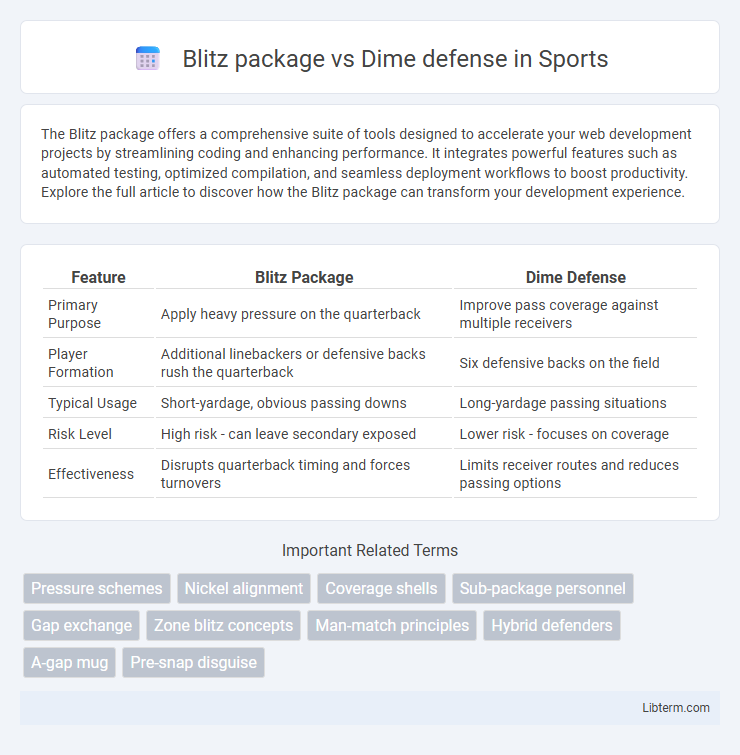 Blitz package vs Dime defense in Sports

The Blitz package offers a comprehensive suite of tools designed to accelerate your web development projects by streamlining coding and enhancing performance. It integrates powerful features such as automated testing, optimized compilation, and seamless deployment workflows to boost productivity. Explore the full article to discover how the Blitz package can transform your development experience.

| Feature | Blitz Package | Dime Defense |
|---|---|---|
| Primary Purpose | Apply heavy pressure on the quarterback | Improve pass coverage against multiple receivers |
| Player Formation | Additional linebackers or defensive backs rush the quarterback | Six defensive backs on the field |
| Typical Usage | Short-yardage, obvious passing downs | Long-yardage passing situations |
| Risk Level | High risk - can leave secondary exposed | Lower risk - focuses on coverage |
| Effectiveness | Disrupts quarterback timing and forces turnovers | Limits receiver routes and reduces passing options |

Important Related Terms

Pressure schemes
Nickel alignment
Coverage shells
Sub-package personnel
Gap exchange
Zone blitz concepts
Man-match principles
Hybrid defenders
A-gap mug
Pre-snap disguise

Libterm.com