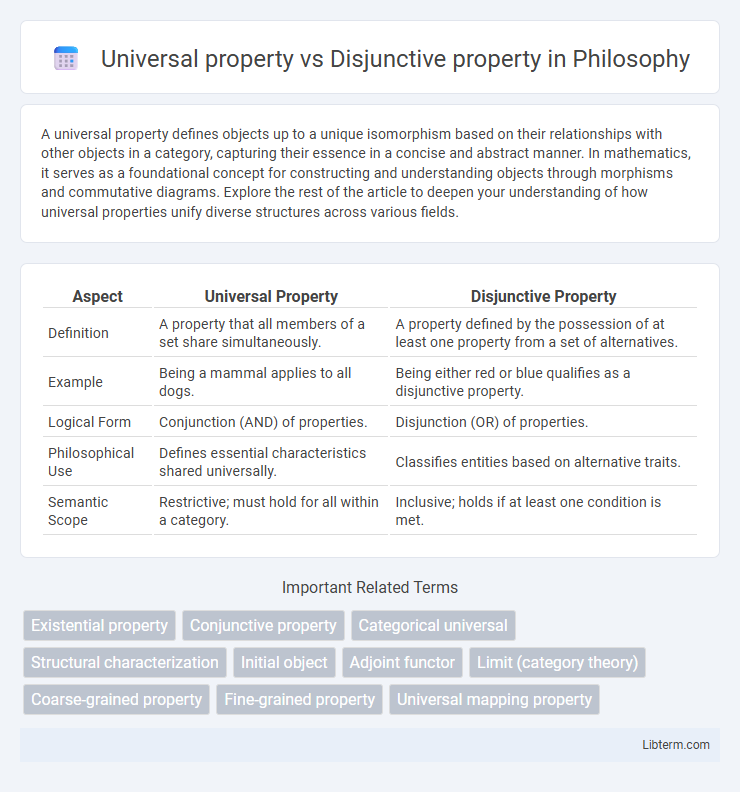 Universal property vs Disjunctive property in Philosophy

A universal property defines objects up to a unique isomorphism based on their relationships with other objects in a category, capturing their essence in a concise and abstract manner. In mathematics, it serves as a foundational concept for constructing and understanding objects through morphisms and commutative diagrams. Explore the rest of the article to deepen your understanding of how universal properties unify diverse structures across various fields.

| Aspect | Universal Property | Disjunctive Property |
|---|---|---|
| Definition | A property that all members of a set share simultaneously. | A property defined by the possession of at least one property from a set of alternatives. |
| Example | Being a mammal applies to all dogs. | Being either red or blue qualifies as a disjunctive property. |
| Logical Form | Conjunction (AND) of properties. | Disjunction (OR) of properties. |
| Philosophical Use | Defines essential characteristics shared universally. | Classifies entities based on alternative traits. |
| Semantic Scope | Restrictive; must hold for all within a category. | Inclusive; holds if at least one condition is met. |

Important Related Terms

Existential property
Conjunctive property
Categorical universal
Structural characterization
Initial object
Adjoint functor
Limit (category theory)
Coarse-grained property
Fine-grained property
Universal mapping property

Libterm.com