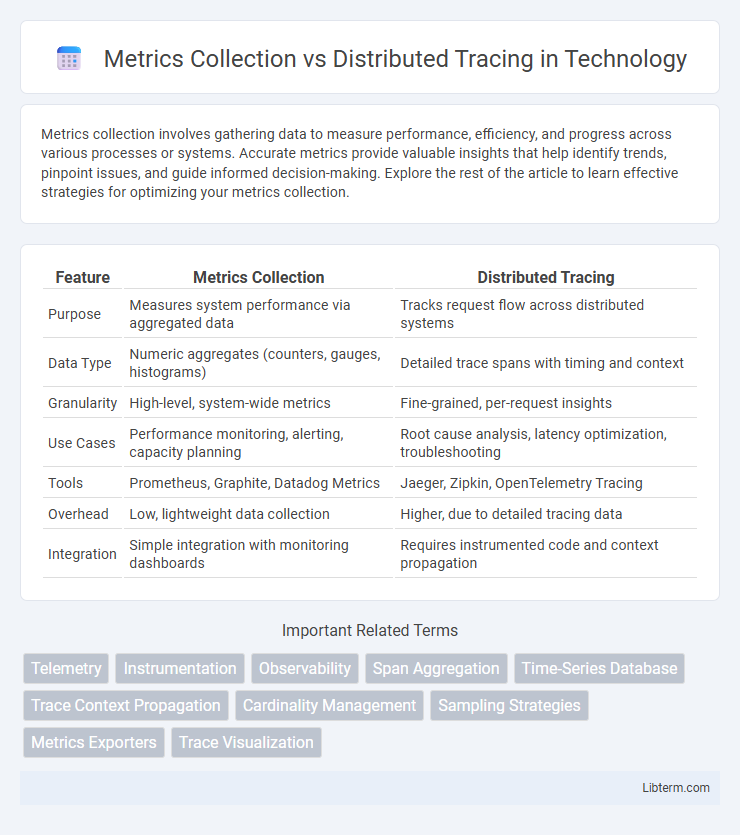 Metrics Collection vs Distributed Tracing in Technology

Metrics collection involves gathering data to measure performance, efficiency, and progress across various processes or systems. Accurate metrics provide valuable insights that help identify trends, pinpoint issues, and guide informed decision-making. Explore the rest of the article to learn effective strategies for optimizing your metrics collection.

| Feature | Metrics Collection | Distributed Tracing |
|---|---|---|
| Purpose | Measures system performance via aggregated data | Tracks request flow across distributed systems |
| Data Type | Numeric aggregates (counters, gauges, histograms) | Detailed trace spans with timing and context |
| Granularity | High-level, system-wide metrics | Fine-grained, per-request insights |
| Use Cases | Performance monitoring, alerting, capacity planning | Root cause analysis, latency optimization, troubleshooting |
| Tools | Prometheus, Graphite, Datadog Metrics | Jaeger, Zipkin, OpenTelemetry Tracing |
| Overhead | Low, lightweight data collection | Higher, due to detailed tracing data |
| Integration | Simple integration with monitoring dashboards | Requires instrumented code and context propagation |

Important Related Terms

Telemetry
Instrumentation
Observability
Span Aggregation
Time-Series Database
Trace Context Propagation
Cardinality Management
Sampling Strategies
Metrics Exporters
Trace Visualization

Libterm.com