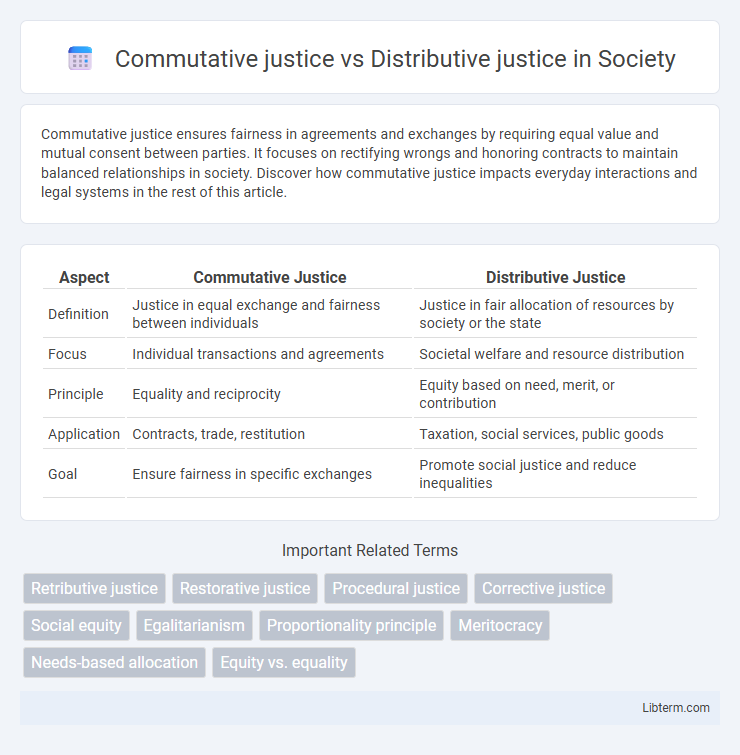 Commutative justice vs Distributive justice in Society

Commutative justice ensures fairness in agreements and exchanges by requiring equal value and mutual consent between parties. It focuses on rectifying wrongs and honoring contracts to maintain balanced relationships in society. Discover how commutative justice impacts everyday interactions and legal systems in the rest of this article.

| Aspect | Commutative Justice | Distributive Justice |
|---|---|---|
| Definition | Justice in equal exchange and fairness between individuals | Justice in fair allocation of resources by society or the state |
| Focus | Individual transactions and agreements | Societal welfare and resource distribution |
| Principle | Equality and reciprocity | Equity based on need, merit, or contribution |
| Application | Contracts, trade, restitution | Taxation, social services, public goods |
| Goal | Ensure fairness in specific exchanges | Promote social justice and reduce inequalities |

Important Related Terms

Retributive justice
Restorative justice
Procedural justice
Corrective justice
Social equity
Egalitarianism
Proportionality principle
Meritocracy
Needs-based allocation
Equity vs. equality

Libterm.com