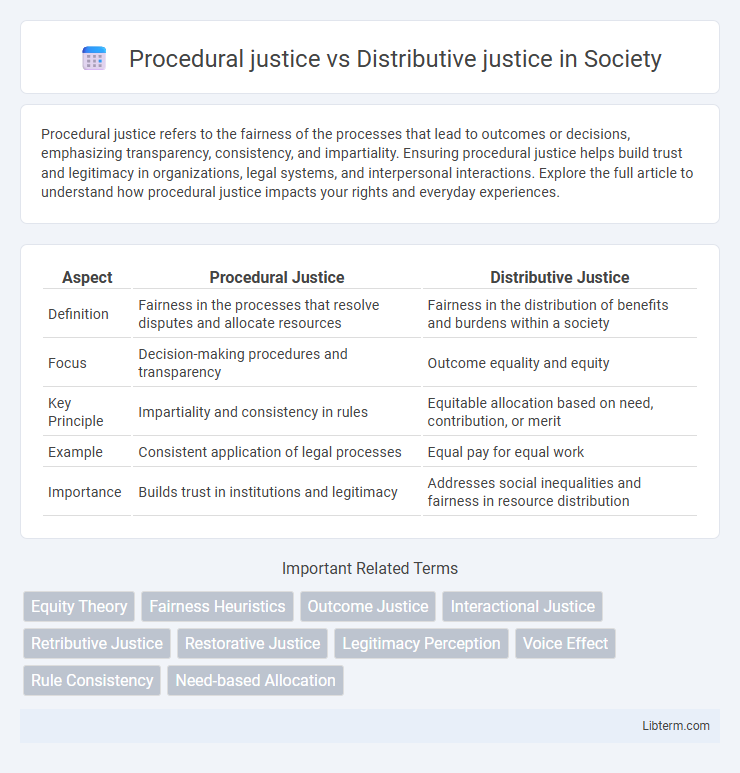 Procedural justice vs Distributive justice in Society

Procedural justice refers to the fairness of the processes that lead to outcomes or decisions, emphasizing transparency, consistency, and impartiality. Ensuring procedural justice helps build trust and legitimacy in organizations, legal systems, and interpersonal interactions. Explore the full article to understand how procedural justice impacts your rights and everyday experiences.

| Aspect | Procedural Justice | Distributive Justice |
|---|---|---|
| Definition | Fairness in the processes that resolve disputes and allocate resources | Fairness in the distribution of benefits and burdens within a society |
| Focus | Decision-making procedures and transparency | Outcome equality and equity |
| Key Principle | Impartiality and consistency in rules | Equitable allocation based on need, contribution, or merit |
| Example | Consistent application of legal processes | Equal pay for equal work |
| Importance | Builds trust in institutions and legitimacy | Addresses social inequalities and fairness in resource distribution |

Important Related Terms

Equity Theory
Fairness Heuristics
Outcome Justice
Interactional Justice
Retributive Justice
Restorative Justice
Legitimacy Perception
Voice Effect
Rule Consistency
Need-based Allocation

Libterm.com