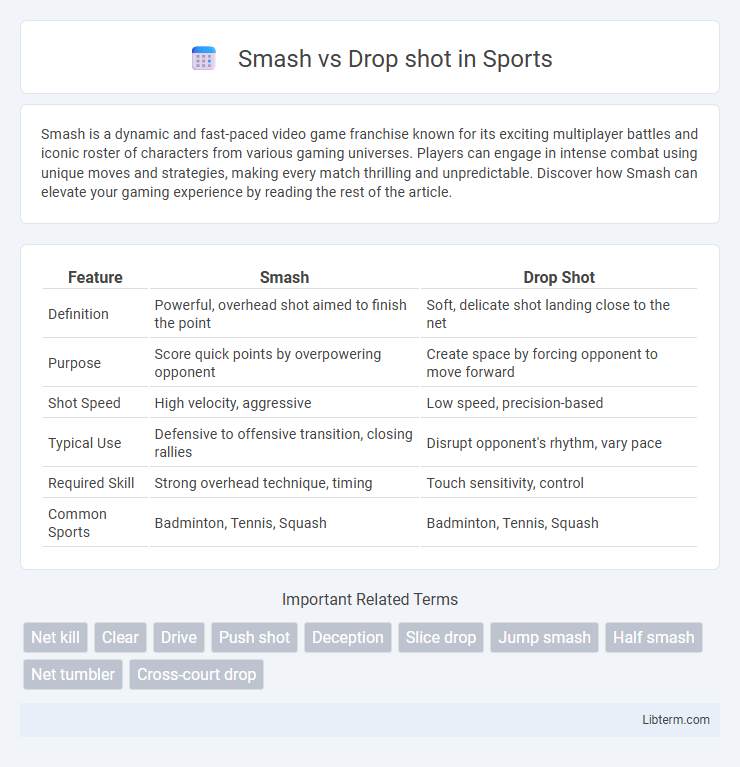 Smash vs Drop shot in Sports

Smash is a dynamic and fast-paced video game franchise known for its exciting multiplayer battles and iconic roster of characters from various gaming universes. Players can engage in intense combat using unique moves and strategies, making every match thrilling and unpredictable. Discover how Smash can elevate your gaming experience by reading the rest of the article.

| Feature | Smash | Drop Shot |
|---|---|---|
| Definition | Powerful, overhead shot aimed to finish the point | Soft, delicate shot landing close to the net |
| Purpose | Score quick points by overpowering opponent | Create space by forcing opponent to move forward |
| Shot Speed | High velocity, aggressive | Low speed, precision-based |
| Typical Use | Defensive to offensive transition, closing rallies | Disrupt opponent's rhythm, vary pace |
| Required Skill | Strong overhead technique, timing | Touch sensitivity, control |
| Common Sports | Badminton, Tennis, Squash | Badminton, Tennis, Squash |

Important Related Terms

Net kill
Clear
Drive
Push shot
Deception
Slice drop
Jump smash
Half smash
Net tumbler
Cross-court drop

Libterm.com