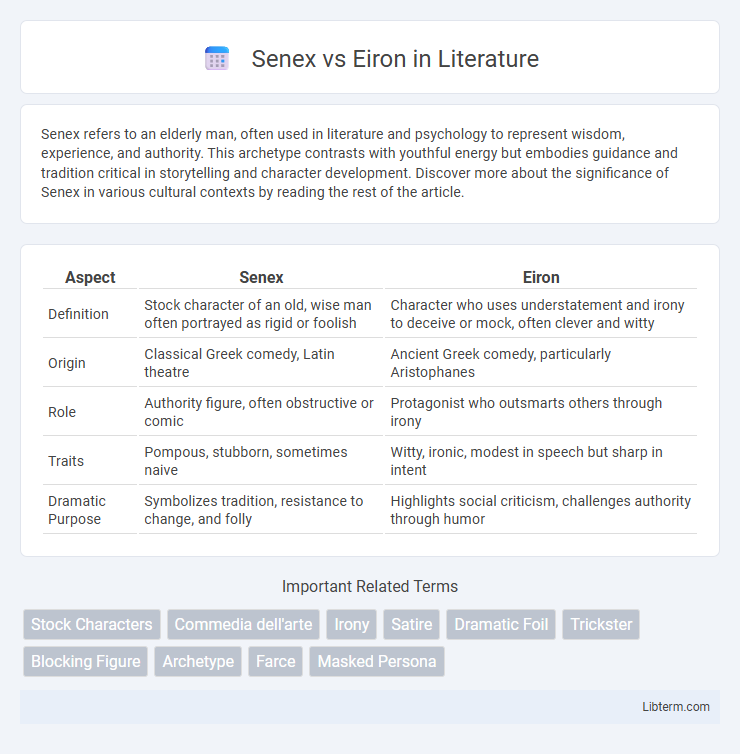 Senex vs Eiron in Literature

Senex refers to an elderly man, often used in literature and psychology to represent wisdom, experience, and authority. This archetype contrasts with youthful energy but embodies guidance and tradition critical in storytelling and character development. Discover more about the significance of Senex in various cultural contexts by reading the rest of the article.

| Aspect | Senex | Eiron |
|---|---|---|
| Definition | Stock character of an old, wise man often portrayed as rigid or foolish | Character who uses understatement and irony to deceive or mock, often clever and witty |
| Origin | Classical Greek comedy, Latin theatre | Ancient Greek comedy, particularly Aristophanes |
| Role | Authority figure, often obstructive or comic | Protagonist who outsmarts others through irony |
| Traits | Pompous, stubborn, sometimes naive | Witty, ironic, modest in speech but sharp in intent |
| Dramatic Purpose | Symbolizes tradition, resistance to change, and folly | Highlights social criticism, challenges authority through humor |

Important Related Terms

Stock Characters
Commedia dell'arte
Irony
Satire
Dramatic Foil
Trickster
Blocking Figure
Archetype
Farce
Masked Persona

Libterm.com