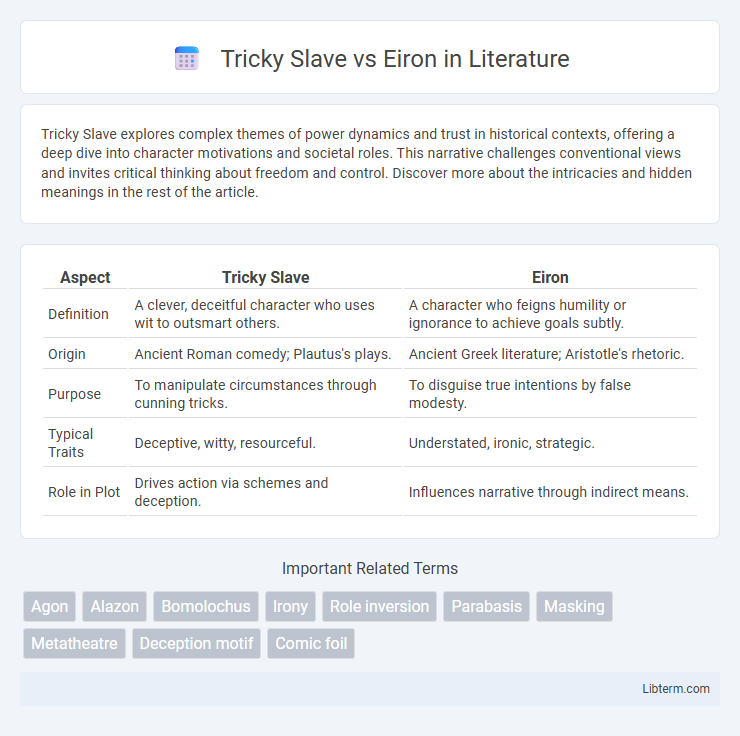 Tricky Slave vs Eiron in Literature

Tricky Slave explores complex themes of power dynamics and trust in historical contexts, offering a deep dive into character motivations and societal roles. This narrative challenges conventional views and invites critical thinking about freedom and control. Discover more about the intricacies and hidden meanings in the rest of the article.

| Aspect | Tricky Slave | Eiron |
|---|---|---|
| Definition | A clever, deceitful character who uses wit to outsmart others. | A character who feigns humility or ignorance to achieve goals subtly. |
| Origin | Ancient Roman comedy; Plautus's plays. | Ancient Greek literature; Aristotle's rhetoric. |
| Purpose | To manipulate circumstances through cunning tricks. | To disguise true intentions by false modesty. |
| Typical Traits | Deceptive, witty, resourceful. | Understated, ironic, strategic. |
| Role in Plot | Drives action via schemes and deception. | Influences narrative through indirect means. |

Important Related Terms

Agon
Alazon
Bomolochus
Irony
Role inversion
Parabasis
Masking
Metatheatre
Deception motif
Comic foil

Libterm.com