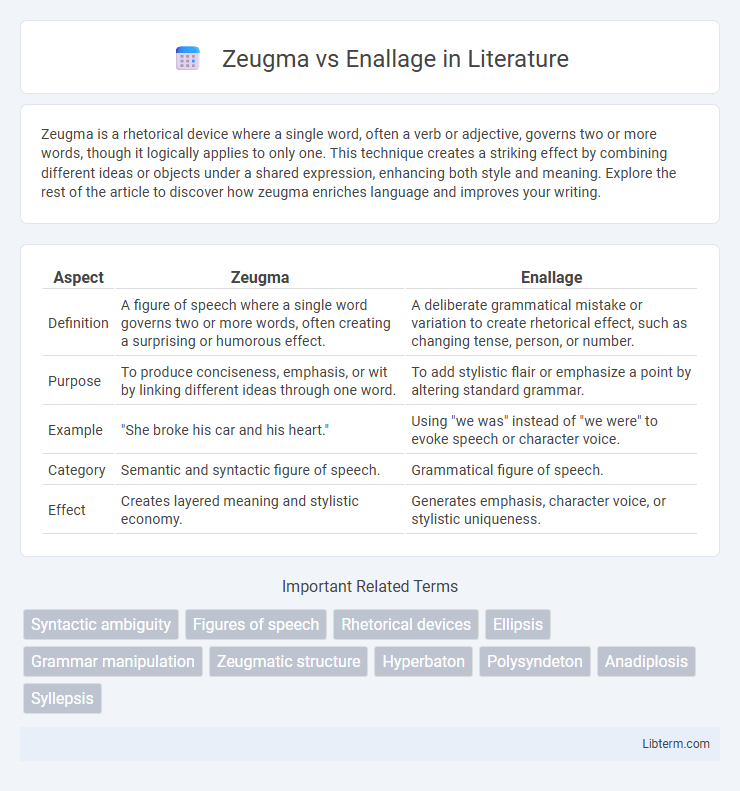 Zeugma vs Enallage in Literature

Zeugma is a rhetorical device where a single word, often a verb or adjective, governs two or more words, though it logically applies to only one. This technique creates a striking effect by combining different ideas or objects under a shared expression, enhancing both style and meaning. Explore the rest of the article to discover how zeugma enriches language and improves your writing.

| Aspect | Zeugma | Enallage |
|---|---|---|
| Definition | A figure of speech where a single word governs two or more words, often creating a surprising or humorous effect. | A deliberate grammatical mistake or variation to create rhetorical effect, such as changing tense, person, or number. |
| Purpose | To produce conciseness, emphasis, or wit by linking different ideas through one word. | To add stylistic flair or emphasize a point by altering standard grammar. |
| Example | "She broke his car and his heart." | Using "we was" instead of "we were" to evoke speech or character voice. |
| Category | Semantic and syntactic figure of speech. | Grammatical figure of speech. |
| Effect | Creates layered meaning and stylistic economy. | Generates emphasis, character voice, or stylistic uniqueness. |

Important Related Terms

Syntactic ambiguity
Figures of speech
Rhetorical devices
Ellipsis
Grammar manipulation
Zeugmatic structure
Hyperbaton
Polysyndeton
Anadiplosis
Syllepsis

Libterm.com