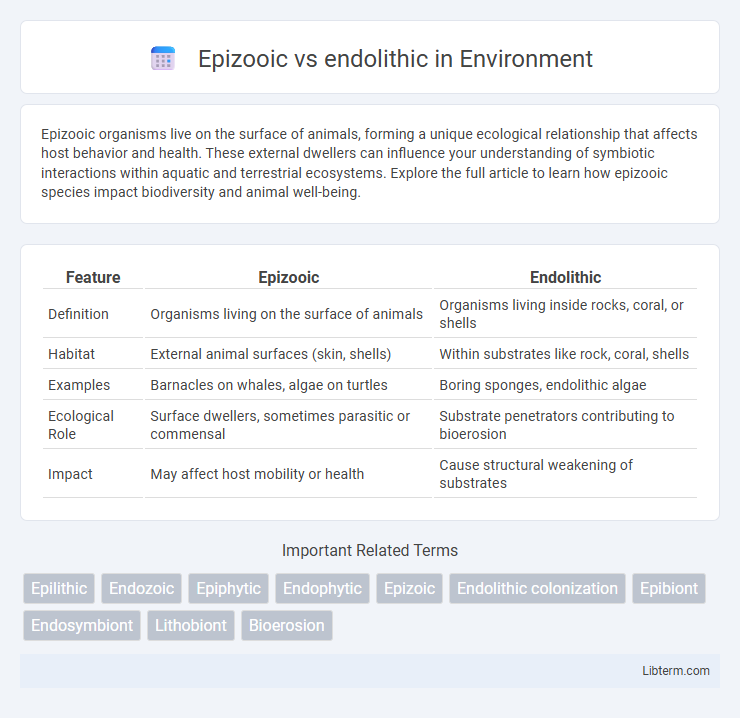 Epizooic vs endolithic in Environment

Epizooic organisms live on the surface of animals, forming a unique ecological relationship that affects host behavior and health. These external dwellers can influence your understanding of symbiotic interactions within aquatic and terrestrial ecosystems. Explore the full article to learn how epizooic species impact biodiversity and animal well-being.

| Feature | Epizooic | Endolithic |
|---|---|---|
| Definition | Organisms living on the surface of animals | Organisms living inside rocks, coral, or shells |
| Habitat | External animal surfaces (skin, shells) | Within substrates like rock, coral, shells |
| Examples | Barnacles on whales, algae on turtles | Boring sponges, endolithic algae |
| Ecological Role | Surface dwellers, sometimes parasitic or commensal | Substrate penetrators contributing to bioerosion |
| Impact | May affect host mobility or health | Cause structural weakening of substrates |

Important Related Terms

Epilithic Endozoic Epiphytic Endophytic Epizoic Endolithic colonization Epibiont Endosymbiont Lithobiont Bioerosion

Libterm.com