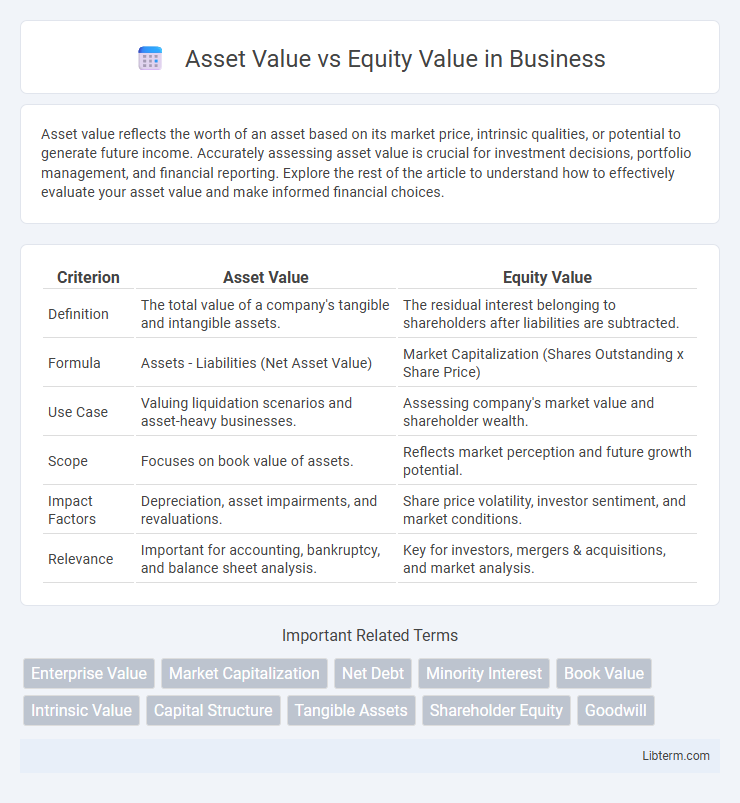 Asset Value vs Equity Value in Business

Asset value reflects the worth of an asset based on its market price, intrinsic qualities, or potential to generate future income. Accurately assessing asset value is crucial for investment decisions, portfolio management, and financial reporting. Explore the rest of the article to understand how to effectively evaluate your asset value and make informed financial choices.

| Criterion | Asset Value | Equity Value |
|---|---|---|
| Definition | The total value of a company's tangible and intangible assets. | The residual interest belonging to shareholders after liabilities are subtracted. |
| Formula | Assets - Liabilities (Net Asset Value) | Market Capitalization (Shares Outstanding x Share Price) |
| Use Case | Valuing liquidation scenarios and asset-heavy businesses. | Assessing company's market value and shareholder wealth. |
| Scope | Focuses on book value of assets. | Reflects market perception and future growth potential. |
| Impact Factors | Depreciation, asset impairments, and revaluations. | Share price volatility, investor sentiment, and market conditions. |
| Relevance | Important for accounting, bankruptcy, and balance sheet analysis. | Key for investors, mergers & acquisitions, and market analysis. |

Important Related Terms

Enterprise Value
Market Capitalization
Net Debt
Minority Interest
Book Value
Intrinsic Value
Capital Structure
Tangible Assets
Shareholder Equity
Goodwill

Libterm.com