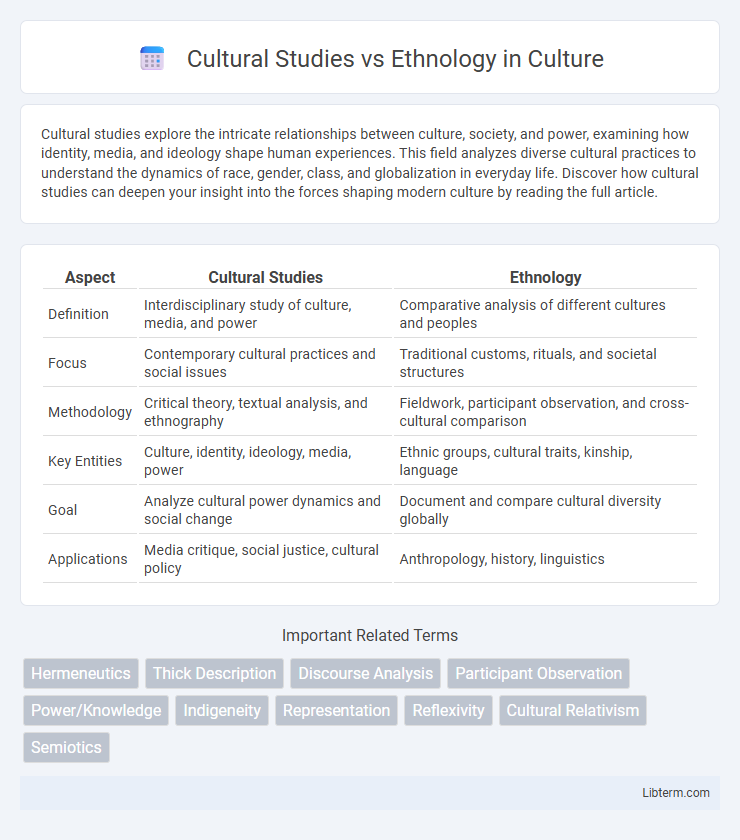 Cultural Studies vs Ethnology in Culture

Cultural studies explore the intricate relationships between culture, society, and power, examining how identity, media, and ideology shape human experiences. This field analyzes diverse cultural practices to understand the dynamics of race, gender, class, and globalization in everyday life. Discover how cultural studies can deepen your insight into the forces shaping modern culture by reading the full article.

| Aspect | Cultural Studies | Ethnology |
|---|---|---|
| Definition | Interdisciplinary study of culture, media, and power | Comparative analysis of different cultures and peoples |
| Focus | Contemporary cultural practices and social issues | Traditional customs, rituals, and societal structures |
| Methodology | Critical theory, textual analysis, and ethnography | Fieldwork, participant observation, and cross-cultural comparison |
| Key Entities | Culture, identity, ideology, media, power | Ethnic groups, cultural traits, kinship, language |
| Goal | Analyze cultural power dynamics and social change | Document and compare cultural diversity globally |
| Applications | Media critique, social justice, cultural policy | Anthropology, history, linguistics |

Important Related Terms

Hermeneutics
Thick Description
Discourse Analysis
Participant Observation
Power/Knowledge
Indigeneity
Representation
Reflexivity
Cultural Relativism
Semiotics

Libterm.com