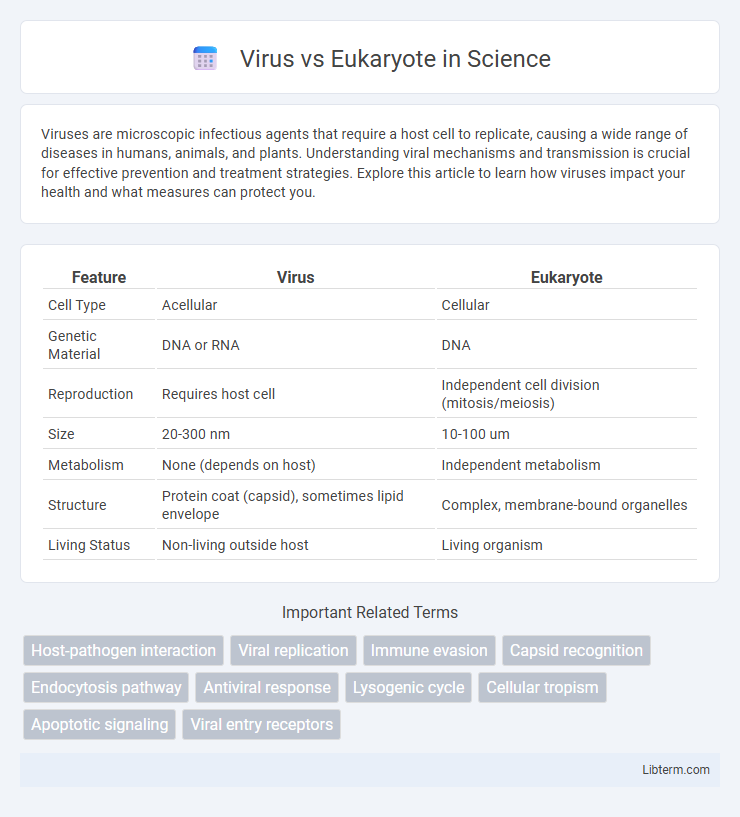 Virus vs Eukaryote in Science

Viruses are microscopic infectious agents that require a host cell to replicate, causing a wide range of diseases in humans, animals, and plants. Understanding viral mechanisms and transmission is crucial for effective prevention and treatment strategies. Explore this article to learn how viruses impact your health and what measures can protect you.

| Feature | Virus | Eukaryote |
|---|---|---|
| Cell Type | Acellular | Cellular |
| Genetic Material | DNA or RNA | DNA |
| Reproduction | Requires host cell | Independent cell division (mitosis/meiosis) |
| Size | 20-300 nm | 10-100 um |
| Metabolism | None (depends on host) | Independent metabolism |
| Structure | Protein coat (capsid), sometimes lipid envelope | Complex, membrane-bound organelles |
| Living Status | Non-living outside host | Living organism |

Important Related Terms

Host-pathogen interaction
Viral replication
Immune evasion
Capsid recognition
Endocytosis pathway
Antiviral response
Lysogenic cycle
Cellular tropism
Apoptotic signaling
Viral entry receptors

Libterm.com