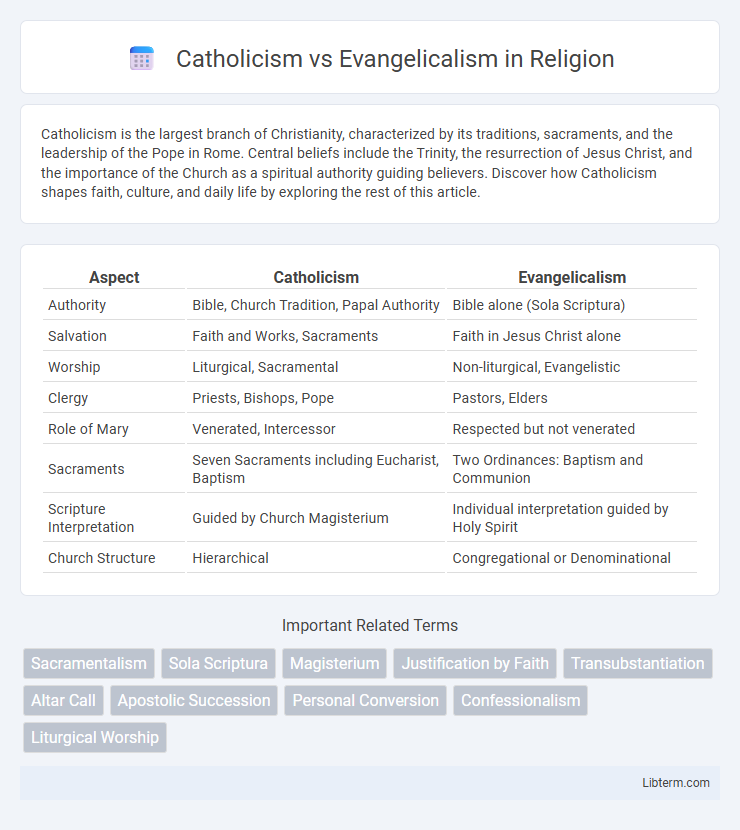 Catholicism vs Evangelicalism in Religion

Catholicism is the largest branch of Christianity, characterized by its traditions, sacraments, and the leadership of the Pope in Rome. Central beliefs include the Trinity, the resurrection of Jesus Christ, and the importance of the Church as a spiritual authority guiding believers. Discover how Catholicism shapes faith, culture, and daily life by exploring the rest of this article.

| Aspect | Catholicism | Evangelicalism |
|---|---|---|
| Authority | Bible, Church Tradition, Papal Authority | Bible alone (Sola Scriptura) |
| Salvation | Faith and Works, Sacraments | Faith in Jesus Christ alone |
| Worship | Liturgical, Sacramental | Non-liturgical, Evangelistic |
| Clergy | Priests, Bishops, Pope | Pastors, Elders |
| Role of Mary | Venerated, Intercessor | Respected but not venerated |
| Sacraments | Seven Sacraments including Eucharist, Baptism | Two Ordinances: Baptism and Communion |
| Scripture Interpretation | Guided by Church Magisterium | Individual interpretation guided by Holy Spirit |
| Church Structure | Hierarchical | Congregational or Denominational |

Important Related Terms

Sacramentalism
Sola Scriptura
Magisterium
Justification by Faith
Transubstantiation
Altar Call
Apostolic Succession
Personal Conversion
Confessionalism
Liturgical Worship

Libterm.com