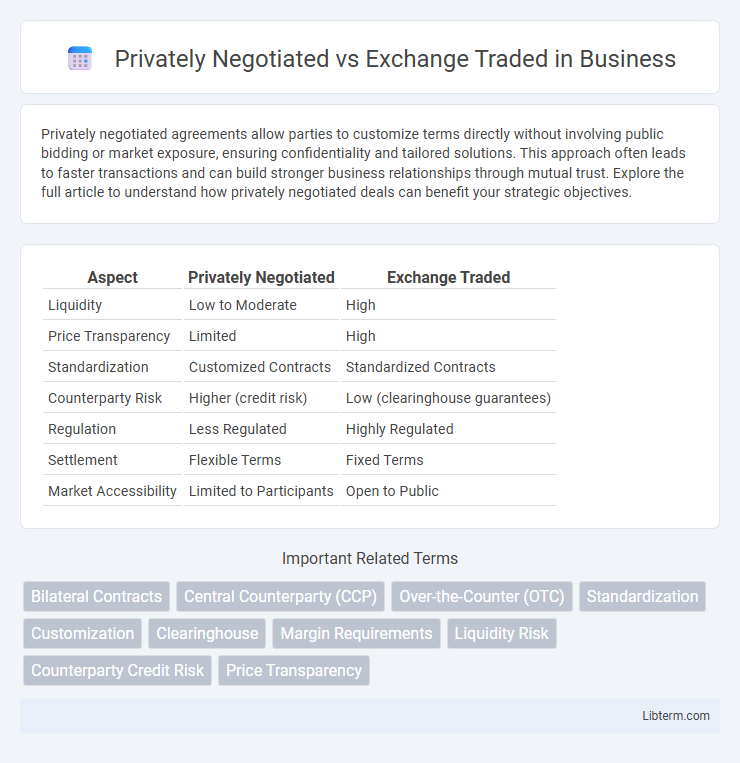 Privately Negotiated vs Exchange Traded in Business

Privately negotiated agreements allow parties to customize terms directly without involving public bidding or market exposure, ensuring confidentiality and tailored solutions. This approach often leads to faster transactions and can build stronger business relationships through mutual trust. Explore the full article to understand how privately negotiated deals can benefit your strategic objectives.

| Aspect | Privately Negotiated | Exchange Traded |
|---|---|---|
| Liquidity | Low to Moderate | High |
| Price Transparency | Limited | High |
| Standardization | Customized Contracts | Standardized Contracts |
| Counterparty Risk | Higher (credit risk) | Low (clearinghouse guarantees) |
| Regulation | Less Regulated | Highly Regulated |
| Settlement | Flexible Terms | Fixed Terms |
| Market Accessibility | Limited to Participants | Open to Public |

Important Related Terms

Bilateral Contracts
Central Counterparty (CCP)
Over-the-Counter (OTC)
Standardization
Customization
Clearinghouse
Margin Requirements
Liquidity Risk
Counterparty Credit Risk
Price Transparency

Libterm.com