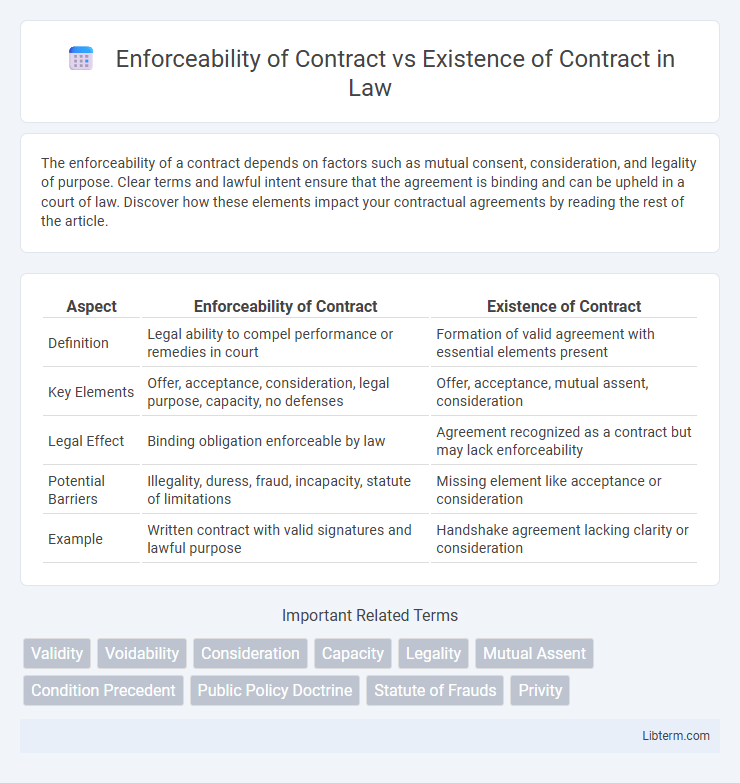 Enforceability of Contract vs Existence of Contract in Law

The enforceability of a contract depends on factors such as mutual consent, consideration, and legality of purpose. Clear terms and lawful intent ensure that the agreement is binding and can be upheld in a court of law. Discover how these elements impact your contractual agreements by reading the rest of the article.

| Aspect | Enforceability of Contract | Existence of Contract |
|---|---|---|
| Definition | Legal ability to compel performance or remedies in court | Formation of valid agreement with essential elements present |
| Key Elements | Offer, acceptance, consideration, legal purpose, capacity, no defenses | Offer, acceptance, mutual assent, consideration |
| Legal Effect | Binding obligation enforceable by law | Agreement recognized as a contract but may lack enforceability |
| Potential Barriers | Illegality, duress, fraud, incapacity, statute of limitations | Missing element like acceptance or consideration |
| Example | Written contract with valid signatures and lawful purpose | Handshake agreement lacking clarity or consideration |

Important Related Terms

Validity
Voidability
Consideration
Capacity
Legality
Mutual Assent
Condition Precedent
Public Policy Doctrine
Statute of Frauds
Privity

Libterm.com