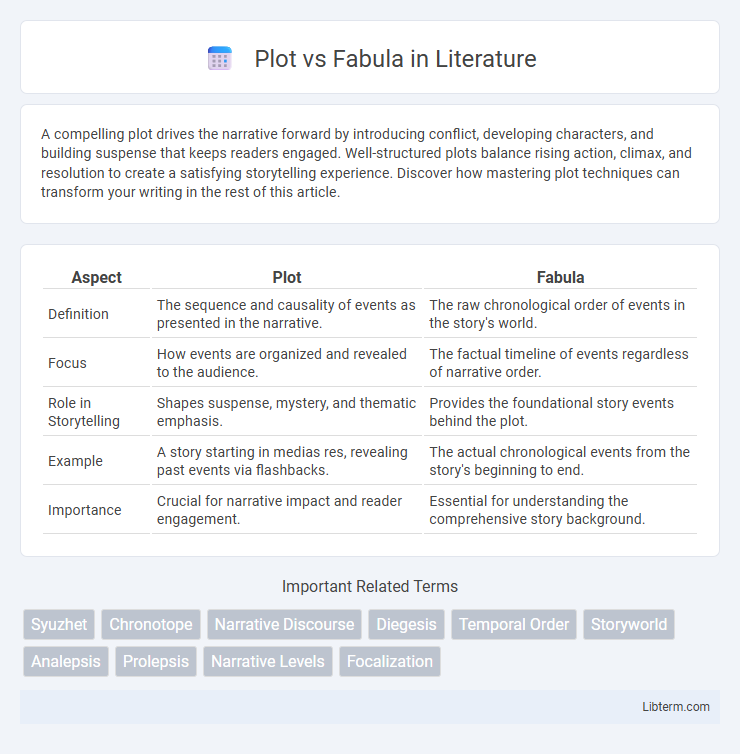 Plot vs Fabula in Literature

A compelling plot drives the narrative forward by introducing conflict, developing characters, and building suspense that keeps readers engaged. Well-structured plots balance rising action, climax, and resolution to create a satisfying storytelling experience. Discover how mastering plot techniques can transform your writing in the rest of this article.

| Aspect | Plot | Fabula |
|---|---|---|
| Definition | The sequence and causality of events as presented in the narrative. | The raw chronological order of events in the story's world. |
| Focus | How events are organized and revealed to the audience. | The factual timeline of events regardless of narrative order. |
| Role in Storytelling | Shapes suspense, mystery, and thematic emphasis. | Provides the foundational story events behind the plot. |
| Example | A story starting in medias res, revealing past events via flashbacks. | The actual chronological events from the story's beginning to end. |
| Importance | Crucial for narrative impact and reader engagement. | Essential for understanding the comprehensive story background. |

Important Related Terms

Syuzhet
Chronotope
Narrative Discourse
Diegesis
Temporal Order
Storyworld
Analepsis
Prolepsis
Narrative Levels
Focalization

Libterm.com