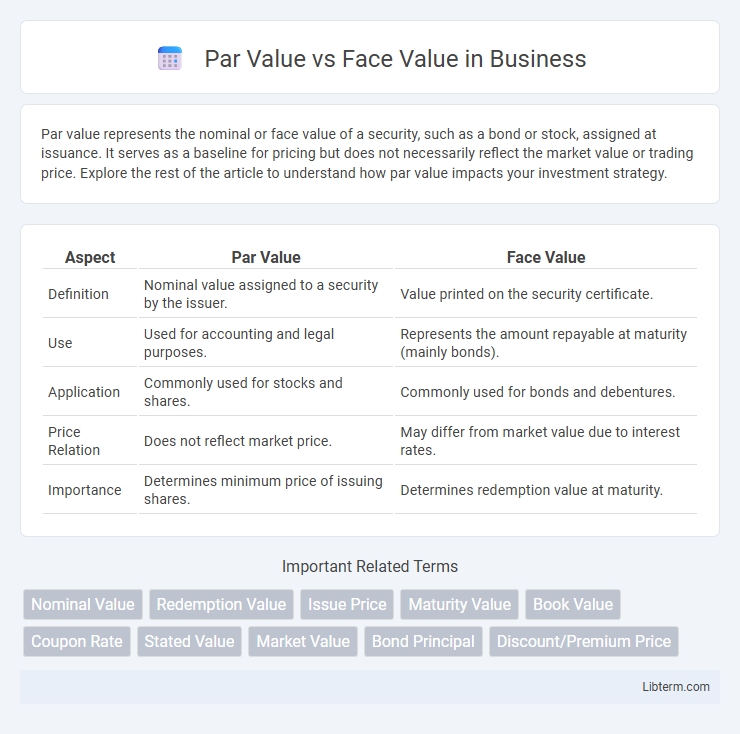 Par Value vs Face Value in Business

Par value represents the nominal or face value of a security, such as a bond or stock, assigned at issuance. It serves as a baseline for pricing but does not necessarily reflect the market value or trading price. Explore the rest of the article to understand how par value impacts your investment strategy.

| Aspect | Par Value | Face Value |
|---|---|---|
| Definition | Nominal value assigned to a security by the issuer. | Value printed on the security certificate. |
| Use | Used for accounting and legal purposes. | Represents the amount repayable at maturity (mainly bonds). |
| Application | Commonly used for stocks and shares. | Commonly used for bonds and debentures. |
| Price Relation | Does not reflect market price. | May differ from market value due to interest rates. |
| Importance | Determines minimum price of issuing shares. | Determines redemption value at maturity. |

Important Related Terms

Nominal Value
Redemption Value
Issue Price
Maturity Value
Book Value
Coupon Rate
Stated Value
Market Value
Bond Principal
Discount/Premium Price

Libterm.com