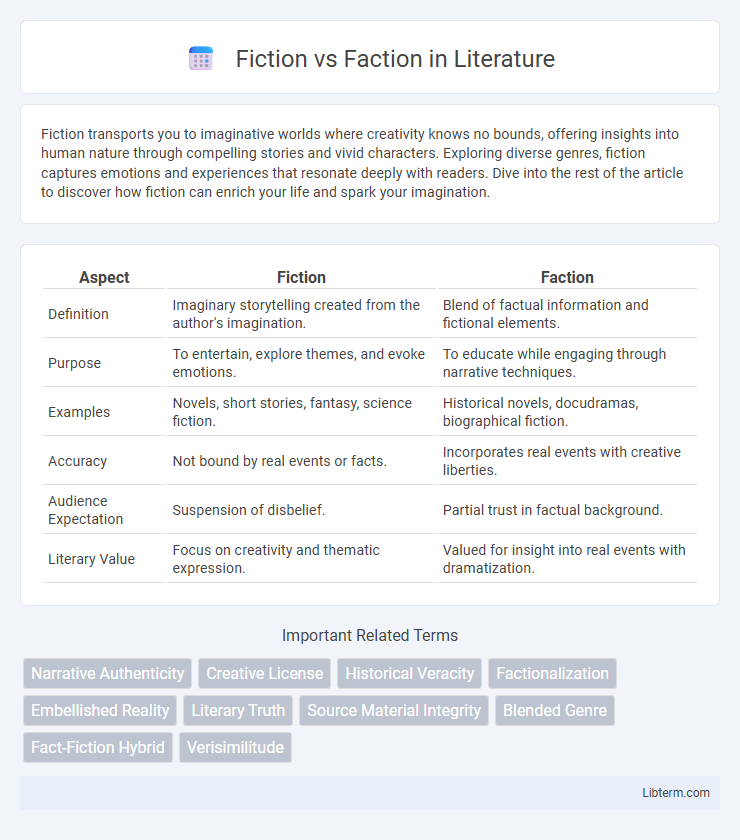 Fiction vs Faction in Literature

Fiction transports you to imaginative worlds where creativity knows no bounds, offering insights into human nature through compelling stories and vivid characters. Exploring diverse genres, fiction captures emotions and experiences that resonate deeply with readers. Dive into the rest of the article to discover how fiction can enrich your life and spark your imagination.

| Aspect | Fiction | Faction |
|---|---|---|
| Definition | Imaginary storytelling created from the author's imagination. | Blend of factual information and fictional elements. |
| Purpose | To entertain, explore themes, and evoke emotions. | To educate while engaging through narrative techniques. |
| Examples | Novels, short stories, fantasy, science fiction. | Historical novels, docudramas, biographical fiction. |
| Accuracy | Not bound by real events or facts. | Incorporates real events with creative liberties. |
| Audience Expectation | Suspension of disbelief. | Partial trust in factual background. |
| Literary Value | Focus on creativity and thematic expression. | Valued for insight into real events with dramatization. |

Important Related Terms

Narrative Authenticity
Creative License
Historical Veracity
Factionalization
Embellished Reality
Literary Truth
Source Material Integrity
Blended Genre
Fact-Fiction Hybrid
Verisimilitude

Libterm.com