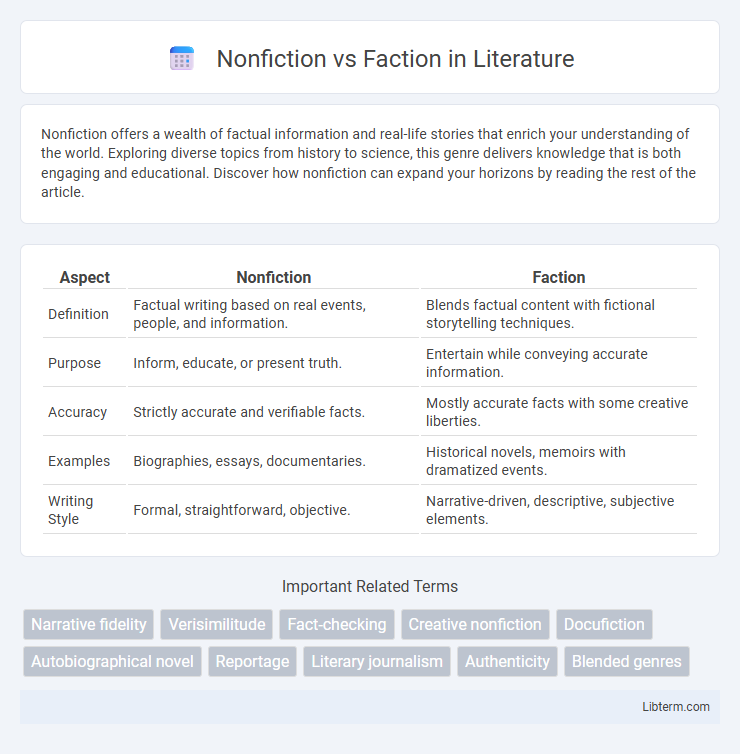 Nonfiction vs Faction in Literature

Nonfiction offers a wealth of factual information and real-life stories that enrich your understanding of the world. Exploring diverse topics from history to science, this genre delivers knowledge that is both engaging and educational. Discover how nonfiction can expand your horizons by reading the rest of the article.

| Aspect | Nonfiction | Faction |
|---|---|---|
| Definition | Factual writing based on real events, people, and information. | Blends factual content with fictional storytelling techniques. |
| Purpose | Inform, educate, or present truth. | Entertain while conveying accurate information. |
| Accuracy | Strictly accurate and verifiable facts. | Mostly accurate facts with some creative liberties. |
| Examples | Biographies, essays, documentaries. | Historical novels, memoirs with dramatized events. |
| Writing Style | Formal, straightforward, objective. | Narrative-driven, descriptive, subjective elements. |

Important Related Terms

Narrative fidelity
Verisimilitude
Fact-checking
Creative nonfiction
Docufiction
Autobiographical novel
Reportage
Literary journalism
Authenticity
Blended genres

Libterm.com