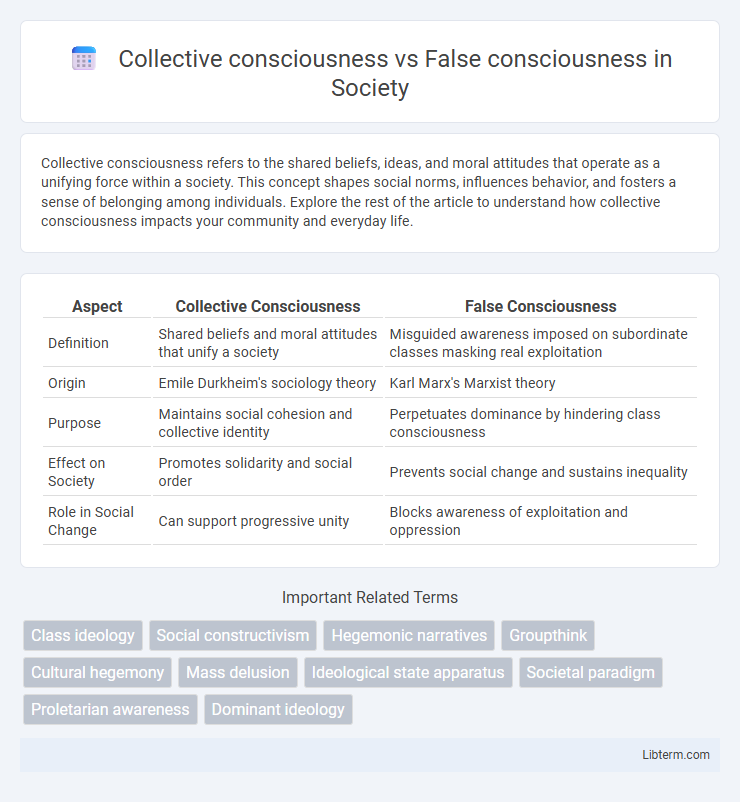 Collective consciousness vs False consciousness in Society

Collective consciousness refers to the shared beliefs, ideas, and moral attitudes that operate as a unifying force within a society. This concept shapes social norms, influences behavior, and fosters a sense of belonging among individuals. Explore the rest of the article to understand how collective consciousness impacts your community and everyday life.

| Aspect | Collective Consciousness | False Consciousness |
|---|---|---|
| Definition | Shared beliefs and moral attitudes that unify a society | Misguided awareness imposed on subordinate classes masking real exploitation |
| Origin | Emile Durkheim's sociology theory | Karl Marx's Marxist theory |
| Purpose | Maintains social cohesion and collective identity | Perpetuates dominance by hindering class consciousness |
| Effect on Society | Promotes solidarity and social order | Prevents social change and sustains inequality |
| Role in Social Change | Can support progressive unity | Blocks awareness of exploitation and oppression |

Important Related Terms

Class ideology
Social constructivism
Hegemonic narratives
Groupthink
Cultural hegemony
Mass delusion
Ideological state apparatus
Societal paradigm
Proletarian awareness
Dominant ideology

Libterm.com