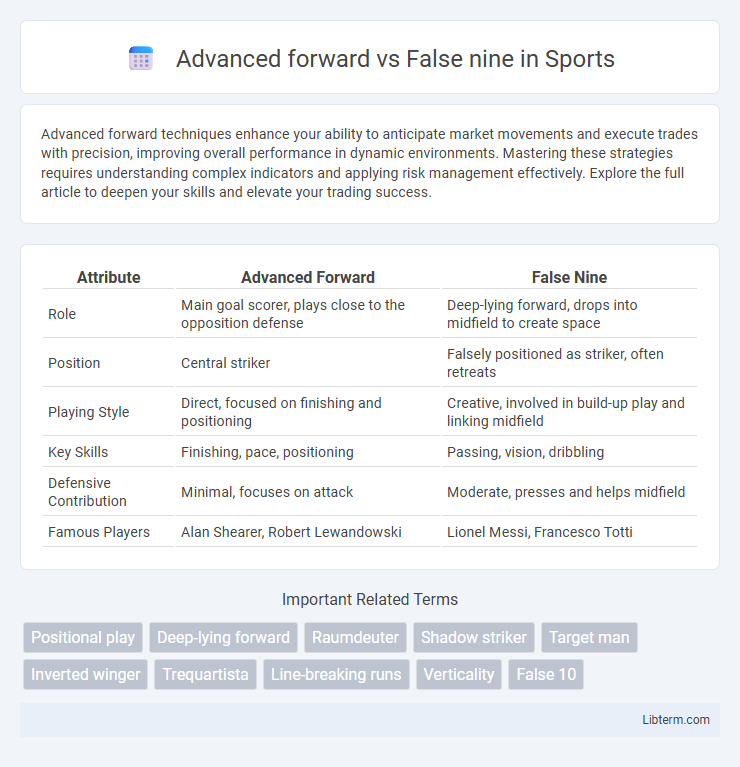 Advanced forward vs False nine in Sports

Advanced forward techniques enhance your ability to anticipate market movements and execute trades with precision, improving overall performance in dynamic environments. Mastering these strategies requires understanding complex indicators and applying risk management effectively. Explore the full article to deepen your skills and elevate your trading success.

| Attribute | Advanced Forward | False Nine |
|---|---|---|
| Role | Main goal scorer, plays close to the opposition defense | Deep-lying forward, drops into midfield to create space |
| Position | Central striker | Falsely positioned as striker, often retreats |
| Playing Style | Direct, focused on finishing and positioning | Creative, involved in build-up play and linking midfield |
| Key Skills | Finishing, pace, positioning | Passing, vision, dribbling |
| Defensive Contribution | Minimal, focuses on attack | Moderate, presses and helps midfield |
| Famous Players | Alan Shearer, Robert Lewandowski | Lionel Messi, Francesco Totti |

Important Related Terms

Positional play
Deep-lying forward
Raumdeuter
Shadow striker
Target man
Inverted winger
Trequartista
Line-breaking runs
Verticality
False 10

Libterm.com