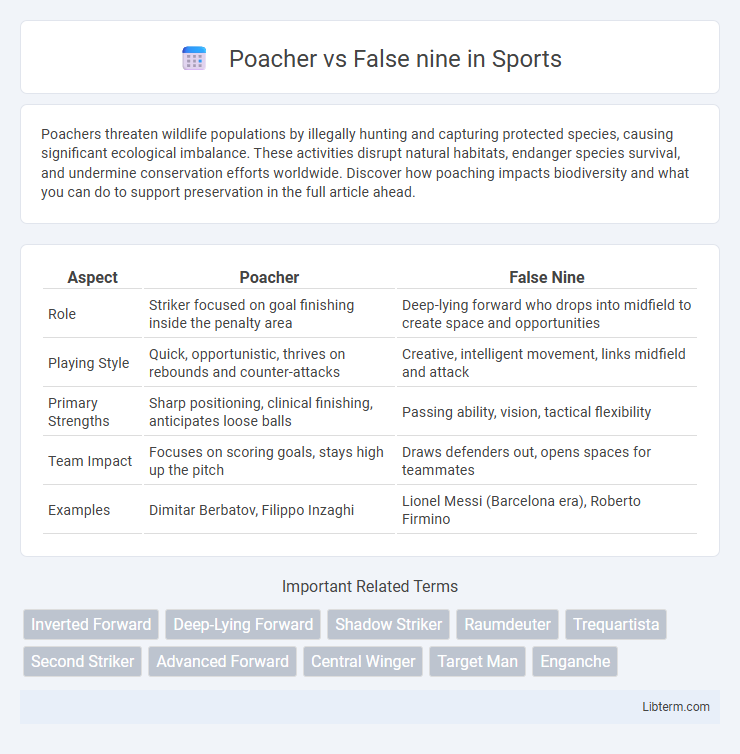 Poacher vs False nine in Sports

Poachers threaten wildlife populations by illegally hunting and capturing protected species, causing significant ecological imbalance. These activities disrupt natural habitats, endanger species survival, and undermine conservation efforts worldwide. Discover how poaching impacts biodiversity and what you can do to support preservation in the full article ahead.

| Aspect | Poacher | False Nine |
|---|---|---|
| Role | Striker focused on goal finishing inside the penalty area | Deep-lying forward who drops into midfield to create space and opportunities |
| Playing Style | Quick, opportunistic, thrives on rebounds and counter-attacks | Creative, intelligent movement, links midfield and attack |
| Primary Strengths | Sharp positioning, clinical finishing, anticipates loose balls | Passing ability, vision, tactical flexibility |
| Team Impact | Focuses on scoring goals, stays high up the pitch | Draws defenders out, opens spaces for teammates |
| Examples | Dimitar Berbatov, Filippo Inzaghi | Lionel Messi (Barcelona era), Roberto Firmino |

Important Related Terms

Inverted Forward Deep-Lying Forward Shadow Striker Raumdeuter Trequartista Second Striker Advanced Forward Central Winger Target Man Enganche

Libterm.com