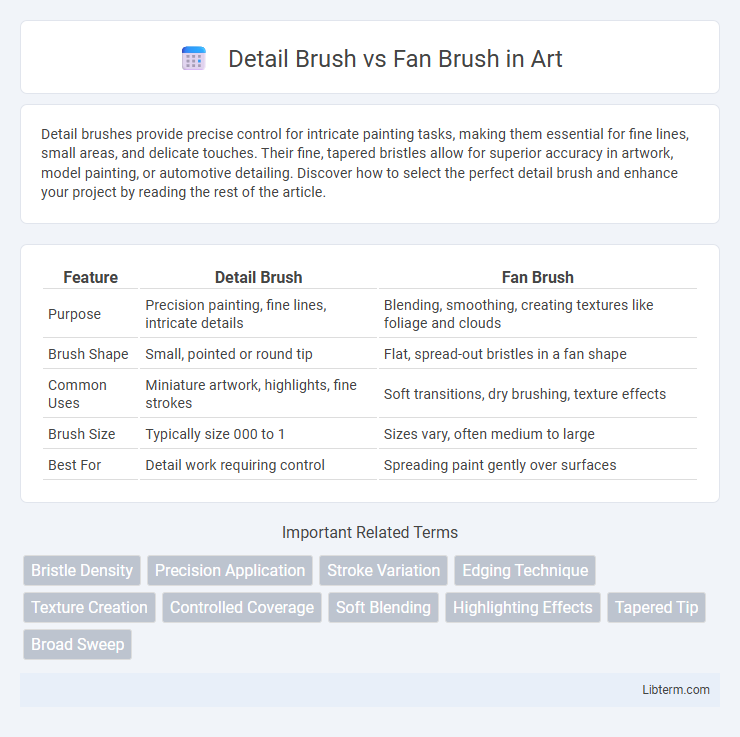 Detail Brush vs Fan Brush in Art

Detail brushes provide precise control for intricate painting tasks, making them essential for fine lines, small areas, and delicate touches. Their fine, tapered bristles allow for superior accuracy in artwork, model painting, or automotive detailing. Discover how to select the perfect detail brush and enhance your project by reading the rest of the article.

| Feature | Detail Brush | Fan Brush |
|---|---|---|
| Purpose | Precision painting, fine lines, intricate details | Blending, smoothing, creating textures like foliage and clouds |
| Brush Shape | Small, pointed or round tip | Flat, spread-out bristles in a fan shape |
| Common Uses | Miniature artwork, highlights, fine strokes | Soft transitions, dry brushing, texture effects |
| Brush Size | Typically size 000 to 1 | Sizes vary, often medium to large |
| Best For | Detail work requiring control | Spreading paint gently over surfaces |

Important Related Terms

Bristle Density
Precision Application
Stroke Variation
Edging Technique
Texture Creation
Controlled Coverage
Soft Blending
Highlighting Effects
Tapered Tip
Broad Sweep

Libterm.com