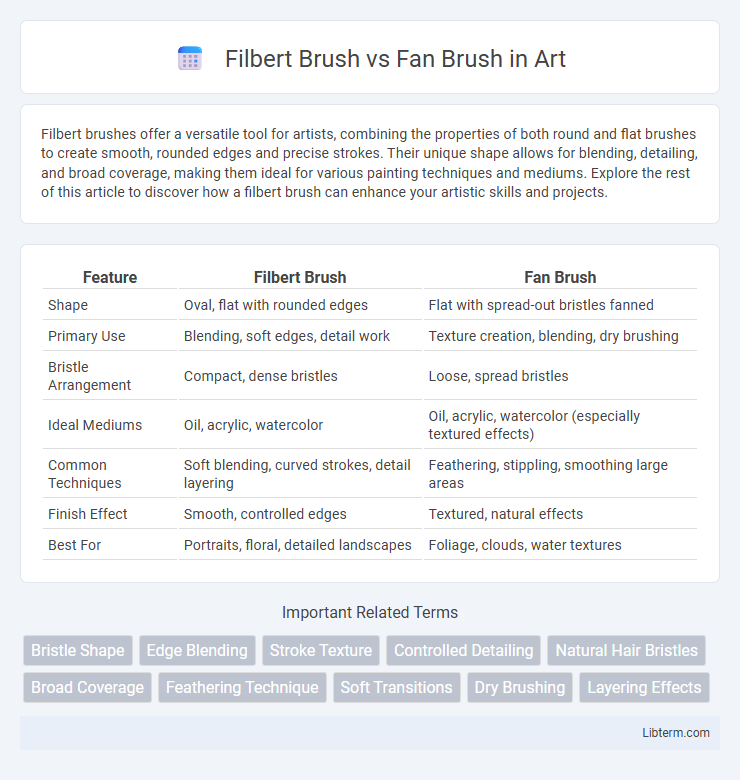 Filbert Brush vs Fan Brush in Art

Filbert brushes offer a versatile tool for artists, combining the properties of both round and flat brushes to create smooth, rounded edges and precise strokes. Their unique shape allows for blending, detailing, and broad coverage, making them ideal for various painting techniques and mediums. Explore the rest of this article to discover how a filbert brush can enhance your artistic skills and projects.

| Feature | Filbert Brush | Fan Brush |
|---|---|---|
| Shape | Oval, flat with rounded edges | Flat with spread-out bristles fanned |
| Primary Use | Blending, soft edges, detail work | Texture creation, blending, dry brushing |
| Bristle Arrangement | Compact, dense bristles | Loose, spread bristles |
| Ideal Mediums | Oil, acrylic, watercolor | Oil, acrylic, watercolor (especially textured effects) |
| Common Techniques | Soft blending, curved strokes, detail layering | Feathering, stippling, smoothing large areas |
| Finish Effect | Smooth, controlled edges | Textured, natural effects |
| Best For | Portraits, floral, detailed landscapes | Foliage, clouds, water textures |

Important Related Terms

Bristle Shape
Edge Blending
Stroke Texture
Controlled Detailing
Natural Hair Bristles
Broad Coverage
Feathering Technique
Soft Transitions
Dry Brushing
Layering Effects

Libterm.com