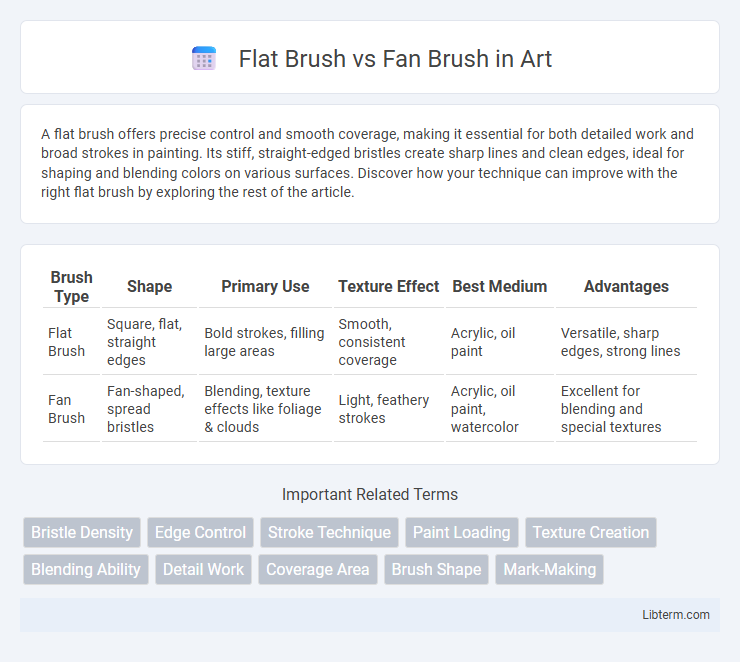 Flat Brush vs Fan Brush in Art

A flat brush offers precise control and smooth coverage, making it essential for both detailed work and broad strokes in painting. Its stiff, straight-edged bristles create sharp lines and clean edges, ideal for shaping and blending colors on various surfaces. Discover how your technique can improve with the right flat brush by exploring the rest of the article.

| Brush Type | Shape | Primary Use | Texture Effect | Best Medium | Advantages |
|---|---|---|---|---|---|
| Flat Brush | Square, flat, straight edges | Bold strokes, filling large areas | Smooth, consistent coverage | Acrylic, oil paint | Versatile, sharp edges, strong lines |
| Fan Brush | Fan-shaped, spread bristles | Blending, texture effects like foliage & clouds | Light, feathery strokes | Acrylic, oil paint, watercolor | Excellent for blending and special textures |

Important Related Terms

Bristle Density
Edge Control
Stroke Technique
Paint Loading
Texture Creation
Blending Ability
Detail Work
Coverage Area
Brush Shape
Mark-Making

Libterm.com