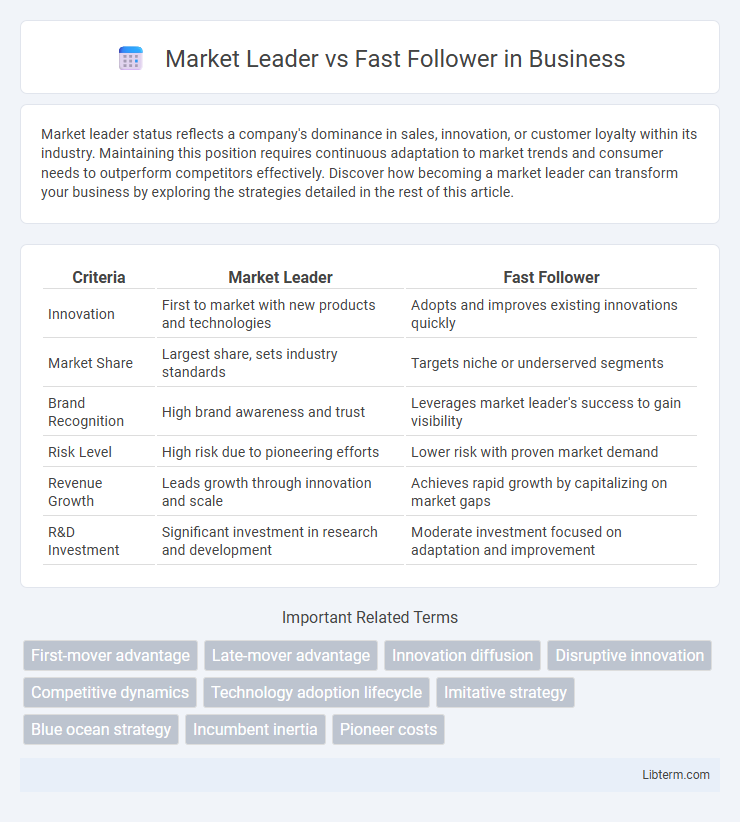 Market Leader vs Fast Follower in Business

Market leader status reflects a company's dominance in sales, innovation, or customer loyalty within its industry. Maintaining this position requires continuous adaptation to market trends and consumer needs to outperform competitors effectively. Discover how becoming a market leader can transform your business by exploring the strategies detailed in the rest of this article.

| Criteria | Market Leader | Fast Follower |
|---|---|---|
| Innovation | First to market with new products and technologies | Adopts and improves existing innovations quickly |
| Market Share | Largest share, sets industry standards | Targets niche or underserved segments |
| Brand Recognition | High brand awareness and trust | Leverages market leader's success to gain visibility |
| Risk Level | High risk due to pioneering efforts | Lower risk with proven market demand |
| Revenue Growth | Leads growth through innovation and scale | Achieves rapid growth by capitalizing on market gaps |
| R&D Investment | Significant investment in research and development | Moderate investment focused on adaptation and improvement |

Important Related Terms

First-mover advantage
Late-mover advantage
Innovation diffusion
Disruptive innovation
Competitive dynamics
Technology adoption lifecycle
Imitative strategy
Blue ocean strategy
Incumbent inertia
Pioneer costs

Libterm.com