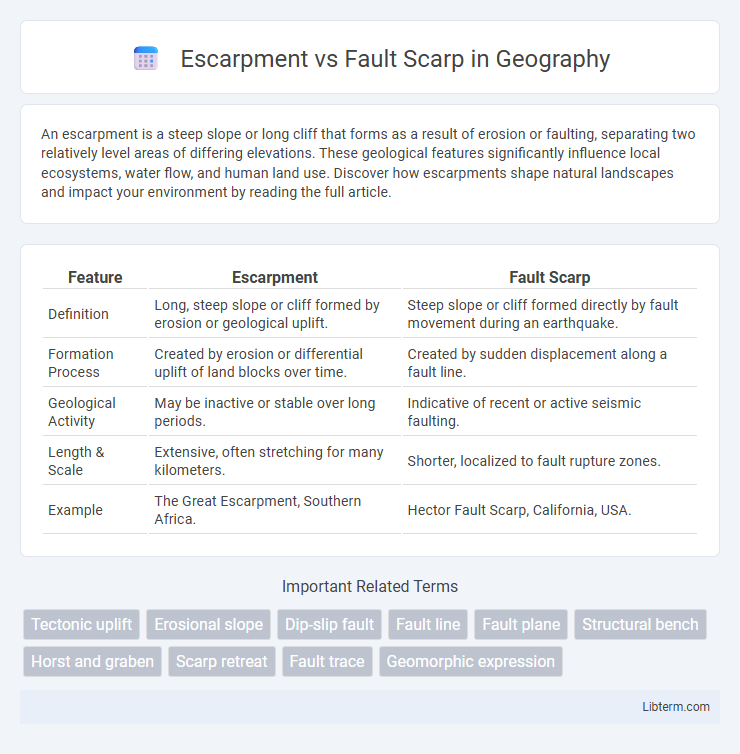 Escarpment vs Fault Scarp in Geography

An escarpment is a steep slope or long cliff that forms as a result of erosion or faulting, separating two relatively level areas of differing elevations. These geological features significantly influence local ecosystems, water flow, and human land use. Discover how escarpments shape natural landscapes and impact your environment by reading the full article.

| Feature | Escarpment | Fault Scarp |
|---|---|---|
| Definition | Long, steep slope or cliff formed by erosion or geological uplift. | Steep slope or cliff formed directly by fault movement during an earthquake. |
| Formation Process | Created by erosion or differential uplift of land blocks over time. | Created by sudden displacement along a fault line. |
| Geological Activity | May be inactive or stable over long periods. | Indicative of recent or active seismic faulting. |
| Length & Scale | Extensive, often stretching for many kilometers. | Shorter, localized to fault rupture zones. |
| Example | The Great Escarpment, Southern Africa. | Hector Fault Scarp, California, USA. |

Important Related Terms

Tectonic uplift
Erosional slope
Dip-slip fault
Fault line
Fault plane
Structural bench
Horst and graben
Scarp retreat
Fault trace
Geomorphic expression

Libterm.com