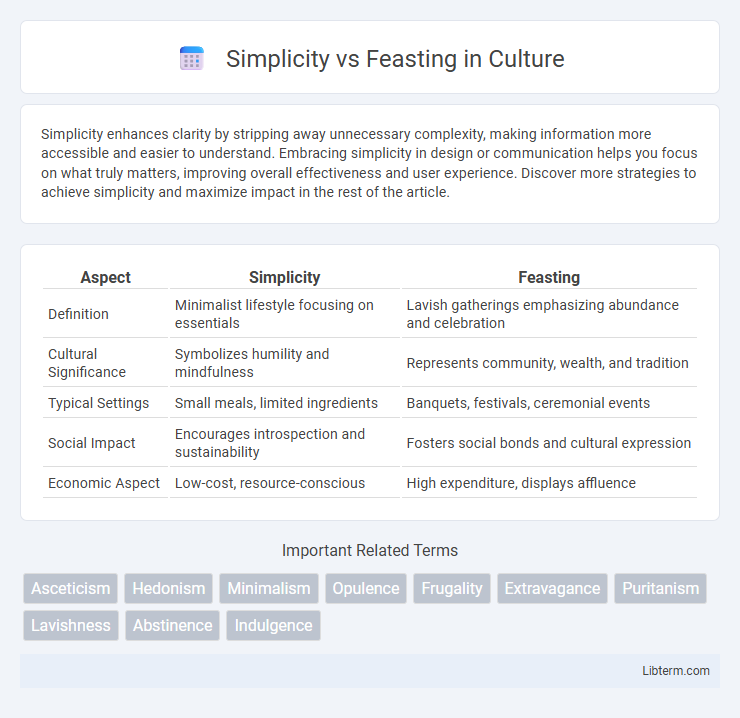 Simplicity vs Feasting in Culture

Simplicity enhances clarity by stripping away unnecessary complexity, making information more accessible and easier to understand. Embracing simplicity in design or communication helps you focus on what truly matters, improving overall effectiveness and user experience. Discover more strategies to achieve simplicity and maximize impact in the rest of the article.

| Aspect | Simplicity | Feasting |
|---|---|---|
| Definition | Minimalist lifestyle focusing on essentials | Lavish gatherings emphasizing abundance and celebration |
| Cultural Significance | Symbolizes humility and mindfulness | Represents community, wealth, and tradition |
| Typical Settings | Small meals, limited ingredients | Banquets, festivals, ceremonial events |
| Social Impact | Encourages introspection and sustainability | Fosters social bonds and cultural expression |
| Economic Aspect | Low-cost, resource-conscious | High expenditure, displays affluence |

Important Related Terms

Asceticism Hedonism Minimalism Opulence Frugality Extravagance Puritanism Lavishness Abstinence Indulgence

Libterm.com