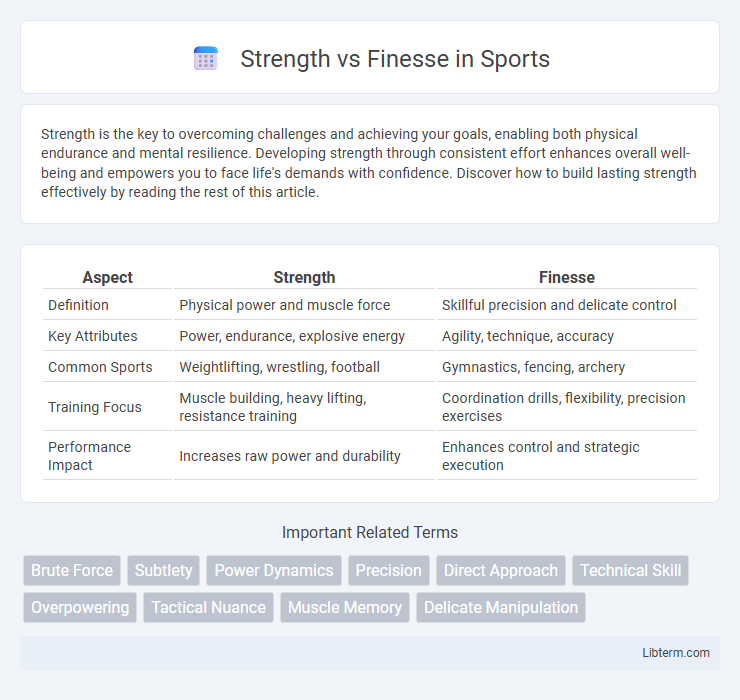 Strength vs Finesse in Sports

Strength is the key to overcoming challenges and achieving your goals, enabling both physical endurance and mental resilience. Developing strength through consistent effort enhances overall well-being and empowers you to face life's demands with confidence. Discover how to build lasting strength effectively by reading the rest of this article.

| Aspect | Strength | Finesse |
|---|---|---|
| Definition | Physical power and muscle force | Skillful precision and delicate control |
| Key Attributes | Power, endurance, explosive energy | Agility, technique, accuracy |
| Common Sports | Weightlifting, wrestling, football | Gymnastics, fencing, archery |
| Training Focus | Muscle building, heavy lifting, resistance training | Coordination drills, flexibility, precision exercises |
| Performance Impact | Increases raw power and durability | Enhances control and strategic execution |

Important Related Terms

Brute Force
Subtlety
Power Dynamics
Precision
Direct Approach
Technical Skill
Overpowering
Tactical Nuance
Muscle Memory
Delicate Manipulation

Libterm.com