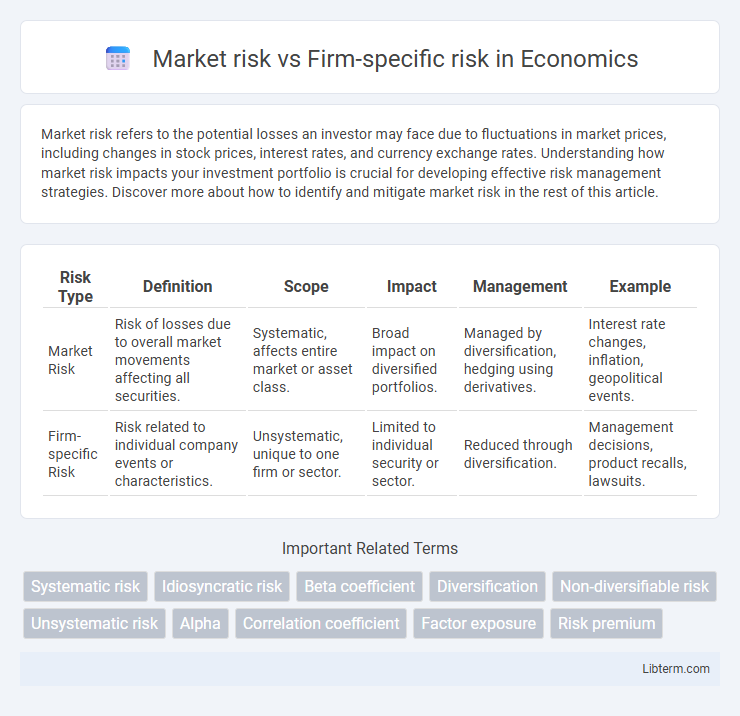 Market risk vs Firm-specific risk in Economics

Market risk refers to the potential losses an investor may face due to fluctuations in market prices, including changes in stock prices, interest rates, and currency exchange rates. Understanding how market risk impacts your investment portfolio is crucial for developing effective risk management strategies. Discover more about how to identify and mitigate market risk in the rest of this article.

| Risk Type | Definition | Scope | Impact | Management | Example |
|---|---|---|---|---|---|
| Market Risk | Risk of losses due to overall market movements affecting all securities. | Systematic, affects entire market or asset class. | Broad impact on diversified portfolios. | Managed by diversification, hedging using derivatives. | Interest rate changes, inflation, geopolitical events. |
| Firm-specific Risk | Risk related to individual company events or characteristics. | Unsystematic, unique to one firm or sector. | Limited to individual security or sector. | Reduced through diversification. | Management decisions, product recalls, lawsuits. |

Important Related Terms

Systematic risk
Idiosyncratic risk
Beta coefficient
Diversification
Non-diversifiable risk
Unsystematic risk
Alpha
Correlation coefficient
Factor exposure
Risk premium

Libterm.com