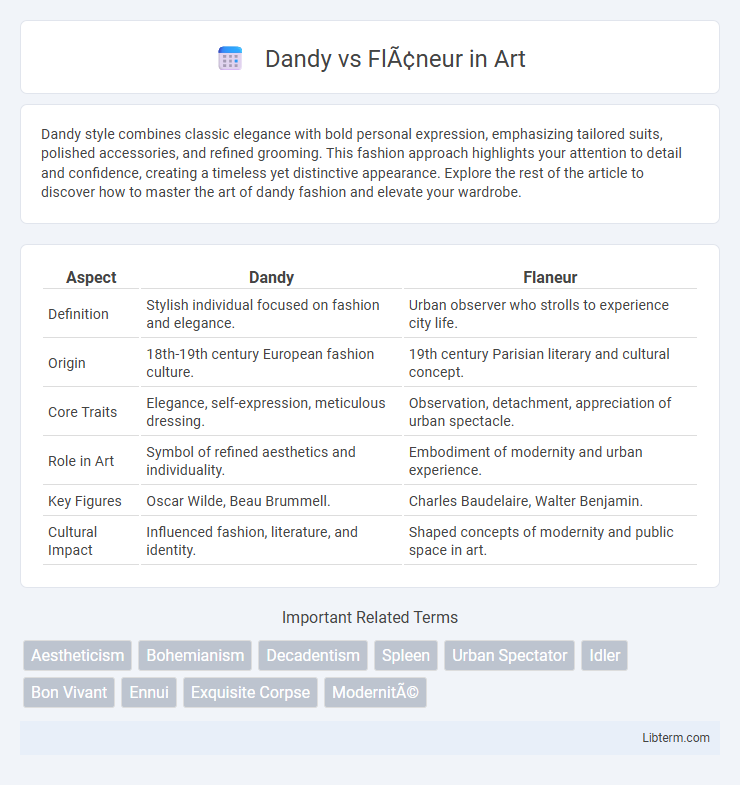 Dandy vs FlÃ¢neur in Art

Dandy style combines classic elegance with bold personal expression, emphasizing tailored suits, polished accessories, and refined grooming. This fashion approach highlights your attention to detail and confidence, creating a timeless yet distinctive appearance. Explore the rest of the article to discover how to master the art of dandy fashion and elevate your wardrobe.

| Aspect | Dandy | Flaneur |
|---|---|---|
| Definition | Stylish individual focused on fashion and elegance. | Urban observer who strolls to experience city life. |
| Origin | 18th-19th century European fashion culture. | 19th century Parisian literary and cultural concept. |
| Core Traits | Elegance, self-expression, meticulous dressing. | Observation, detachment, appreciation of urban spectacle. |
| Role in Art | Symbol of refined aesthetics and individuality. | Embodiment of modernity and urban experience. |
| Key Figures | Oscar Wilde, Beau Brummell. | Charles Baudelaire, Walter Benjamin. |
| Cultural Impact | Influenced fashion, literature, and identity. | Shaped concepts of modernity and public space in art. |

Important Related Terms

Aestheticism Bohemianism Decadentism Spleen Urban Spectator Idler Bon Vivant Ennui Exquisite Corpse ModernitÃ©

Libterm.com