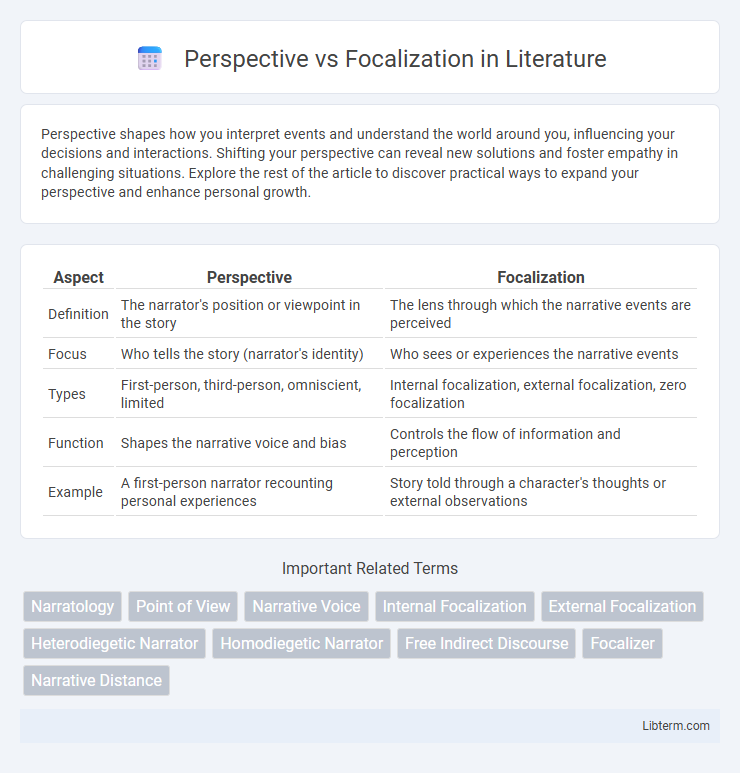 Perspective vs Focalization in Literature

Perspective shapes how you interpret events and understand the world around you, influencing your decisions and interactions. Shifting your perspective can reveal new solutions and foster empathy in challenging situations. Explore the rest of the article to discover practical ways to expand your perspective and enhance personal growth.

| Aspect | Perspective | Focalization |
|---|---|---|
| Definition | The narrator's position or viewpoint in the story | The lens through which the narrative events are perceived |
| Focus | Who tells the story (narrator's identity) | Who sees or experiences the narrative events |
| Types | First-person, third-person, omniscient, limited | Internal focalization, external focalization, zero focalization |
| Function | Shapes the narrative voice and bias | Controls the flow of information and perception |
| Example | A first-person narrator recounting personal experiences | Story told through a character's thoughts or external observations |

Important Related Terms

Narratology
Point of View
Narrative Voice
Internal Focalization
External Focalization
Heterodiegetic Narrator
Homodiegetic Narrator
Free Indirect Discourse
Focalizer
Narrative Distance

Libterm.com