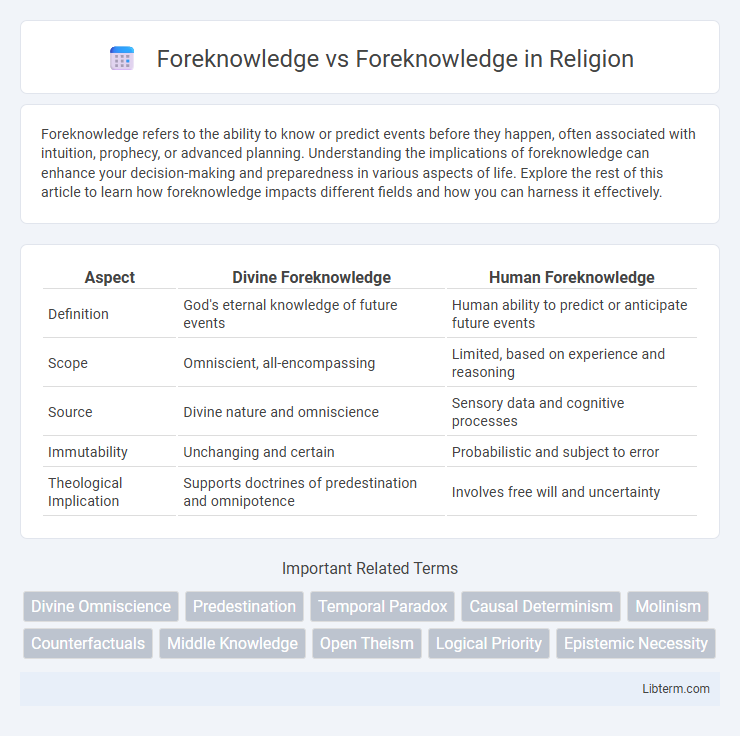 Foreknowledge vs Foreknowledge in Religion

Foreknowledge refers to the ability to know or predict events before they happen, often associated with intuition, prophecy, or advanced planning. Understanding the implications of foreknowledge can enhance your decision-making and preparedness in various aspects of life. Explore the rest of this article to learn how foreknowledge impacts different fields and how you can harness it effectively.

| Aspect | Divine Foreknowledge | Human Foreknowledge |
|---|---|---|
| Definition | God's eternal knowledge of future events | Human ability to predict or anticipate future events |
| Scope | Omniscient, all-encompassing | Limited, based on experience and reasoning |
| Source | Divine nature and omniscience | Sensory data and cognitive processes |
| Immutability | Unchanging and certain | Probabilistic and subject to error |
| Theological Implication | Supports doctrines of predestination and omnipotence | Involves free will and uncertainty |

Important Related Terms

Divine Omniscience
Predestination
Temporal Paradox
Causal Determinism
Molinism
Counterfactuals
Middle Knowledge
Open Theism
Logical Priority
Epistemic Necessity

Libterm.com