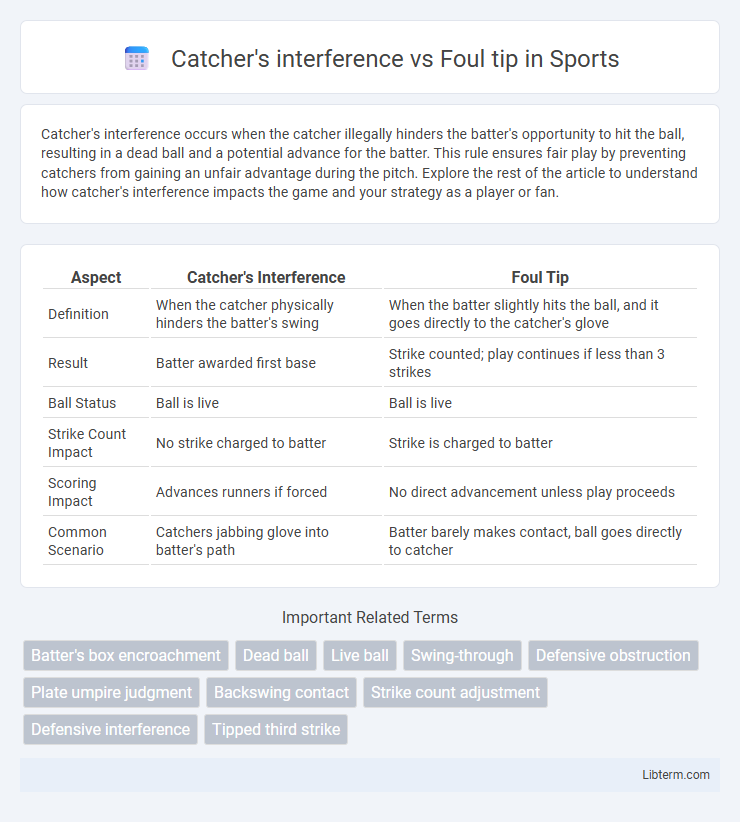 Catcher's interference vs Foul tip in Sports

Catcher's interference occurs when the catcher illegally hinders the batter's opportunity to hit the ball, resulting in a dead ball and a potential advance for the batter. This rule ensures fair play by preventing catchers from gaining an unfair advantage during the pitch. Explore the rest of the article to understand how catcher's interference impacts the game and your strategy as a player or fan.

| Aspect | Catcher's Interference | Foul Tip |
|---|---|---|
| Definition | When the catcher physically hinders the batter's swing | When the batter slightly hits the ball, and it goes directly to the catcher's glove |
| Result | Batter awarded first base | Strike counted; play continues if less than 3 strikes |
| Ball Status | Ball is live | Ball is live |
| Strike Count Impact | No strike charged to batter | Strike is charged to batter |
| Scoring Impact | Advances runners if forced | No direct advancement unless play proceeds |
| Common Scenario | Catchers jabbing glove into batter's path | Batter barely makes contact, ball goes directly to catcher |

Important Related Terms

Batter's box encroachment
Dead ball
Live ball
Swing-through
Defensive obstruction
Plate umpire judgment
Backswing contact
Strike count adjustment
Defensive interference
Tipped third strike

Libterm.com